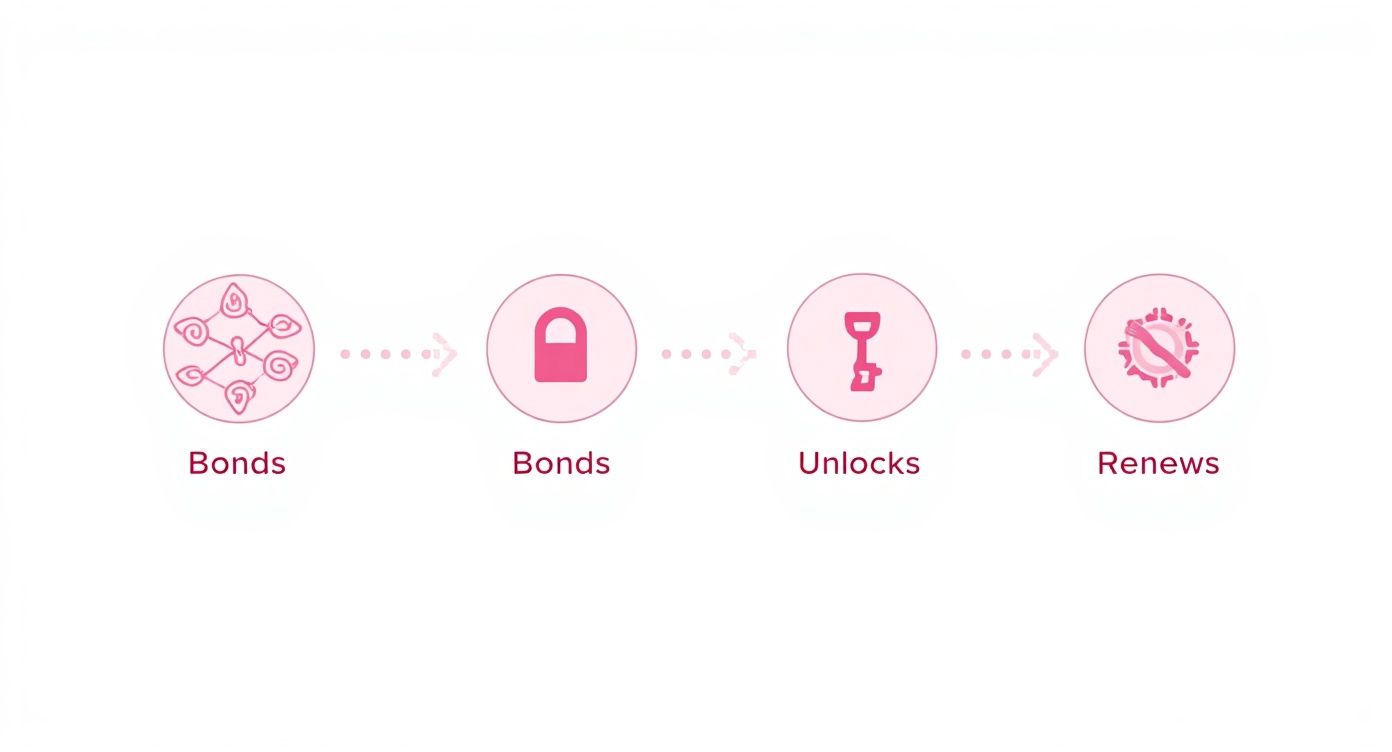 Bonds

Bonds

Unlocks

Renews