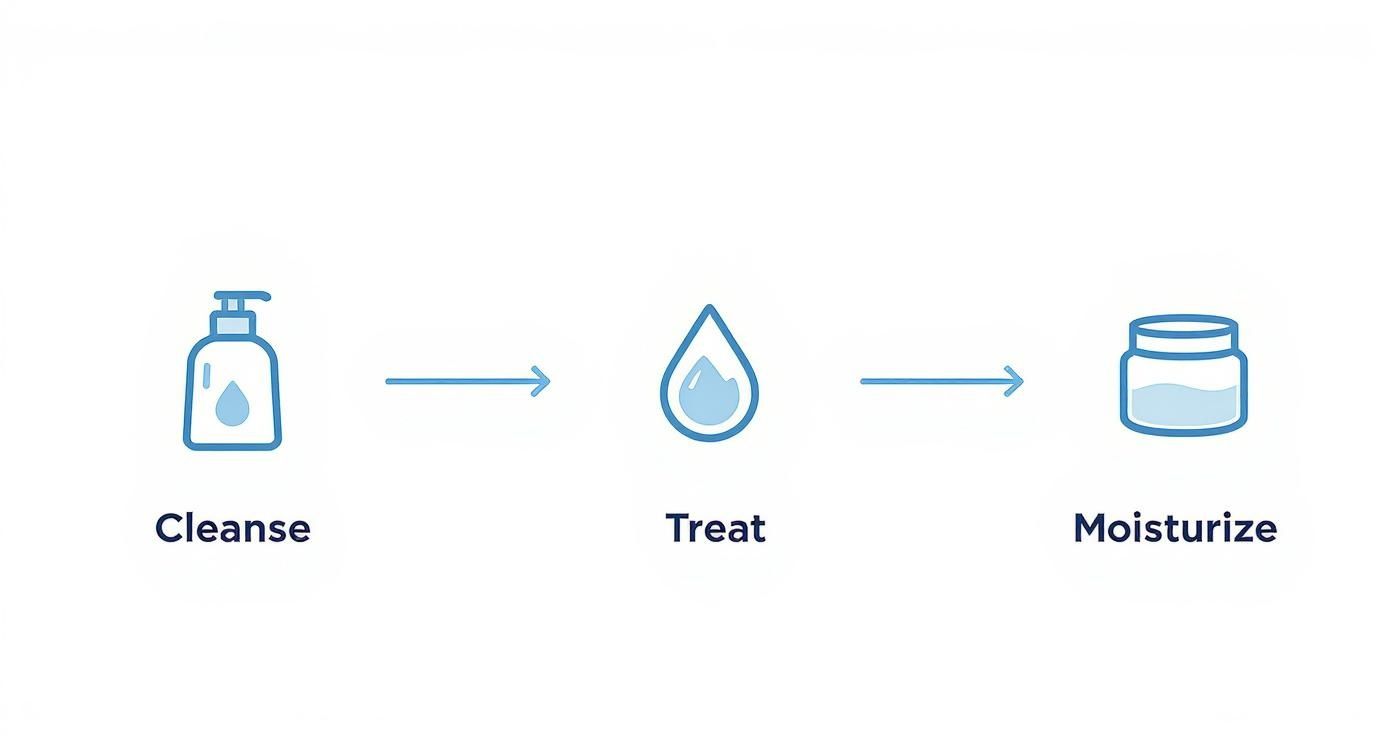 Cleanse

Treat

Moisturize