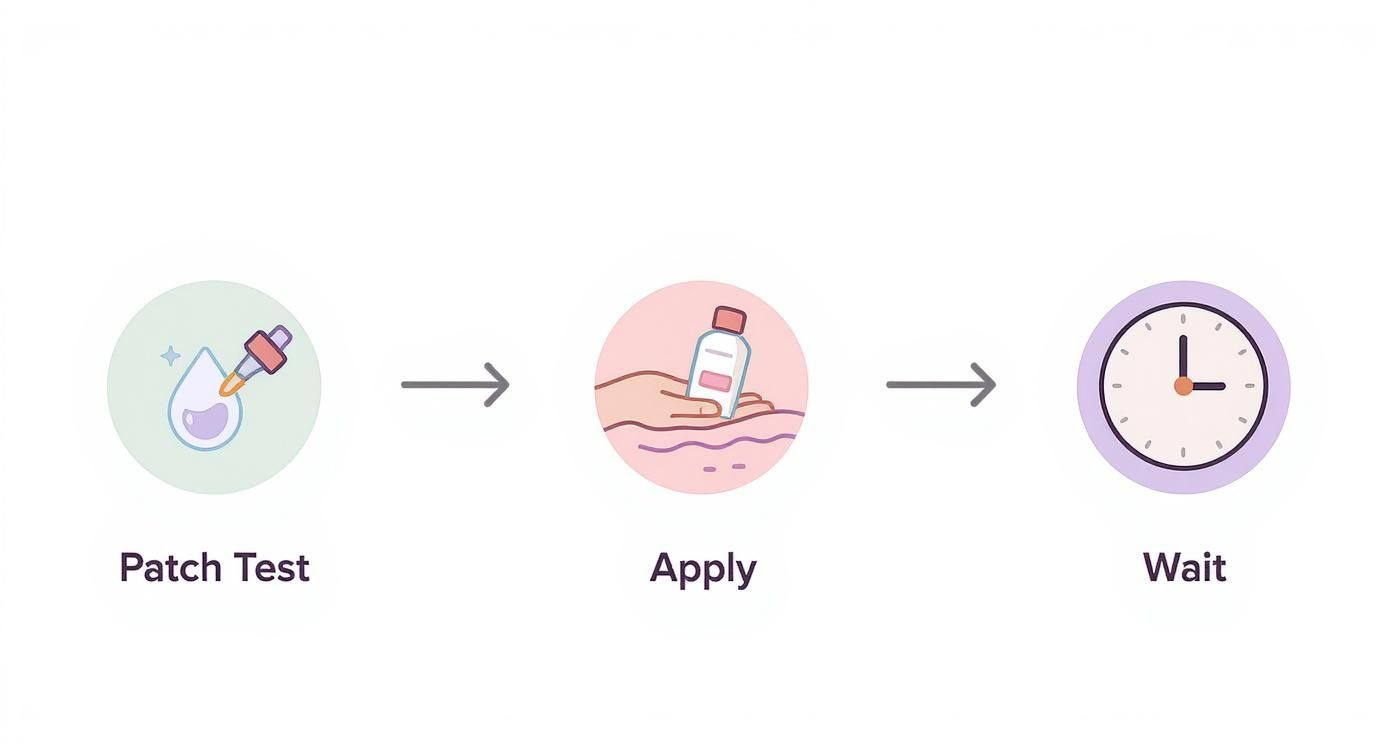 Patch Test

Apply

Wait