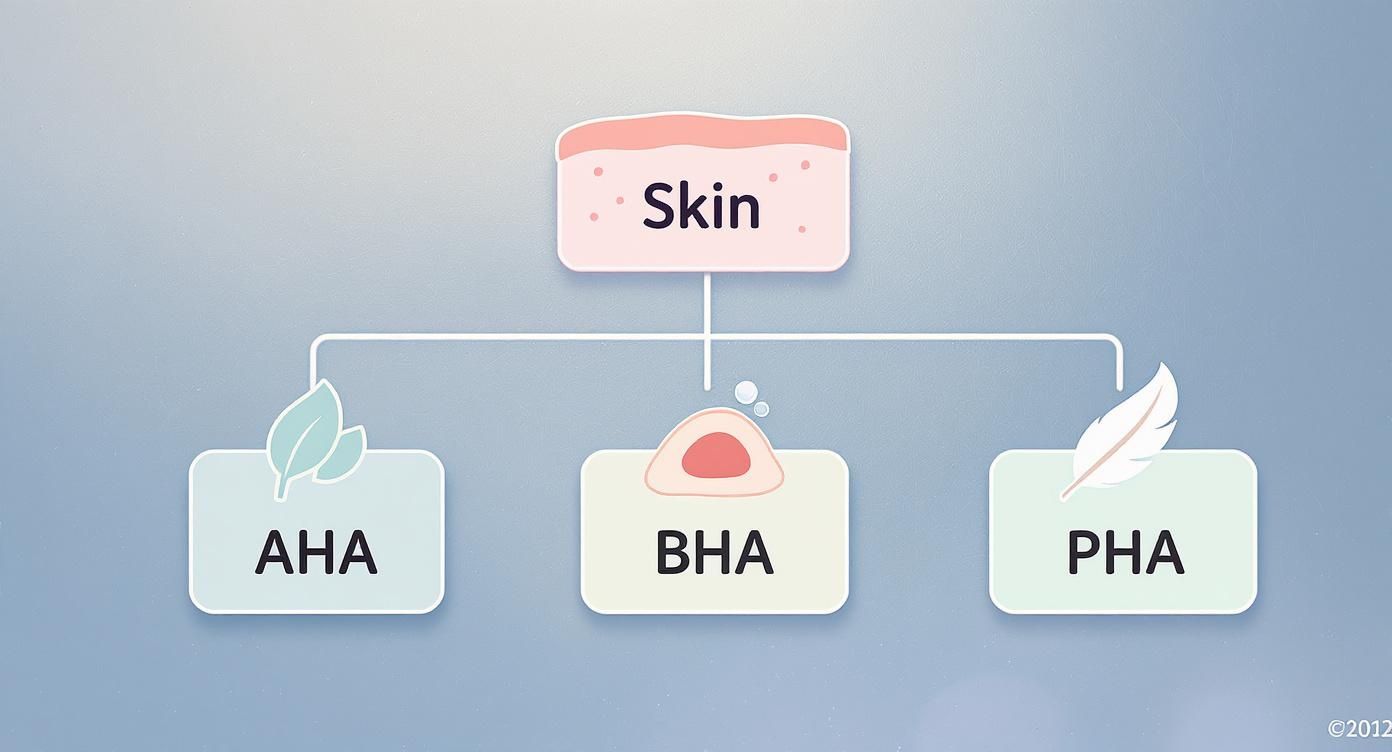 Skin

AHA

BHA

PHA

©2012