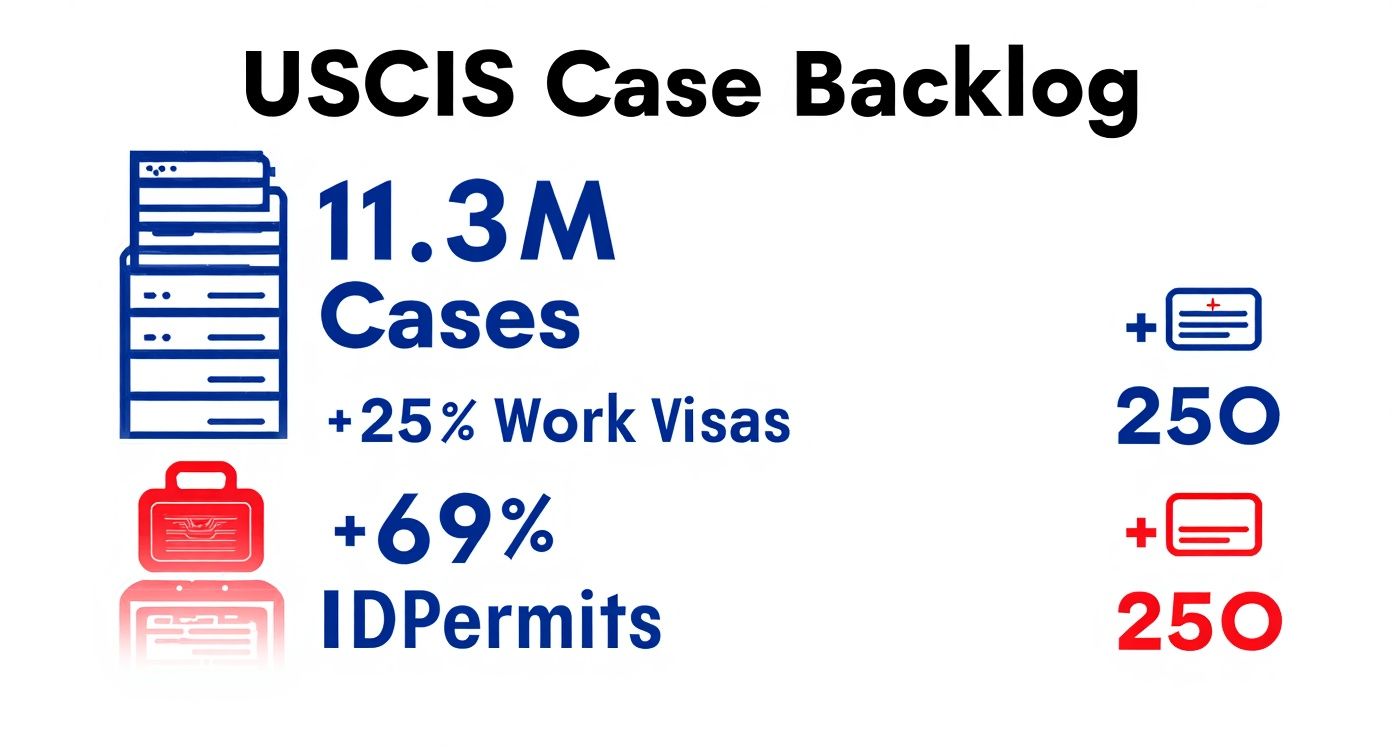 USCIS Case Backlog

11.3M
Cases

+25% Work Visas

+69%
IDPermits

+

250

+

250