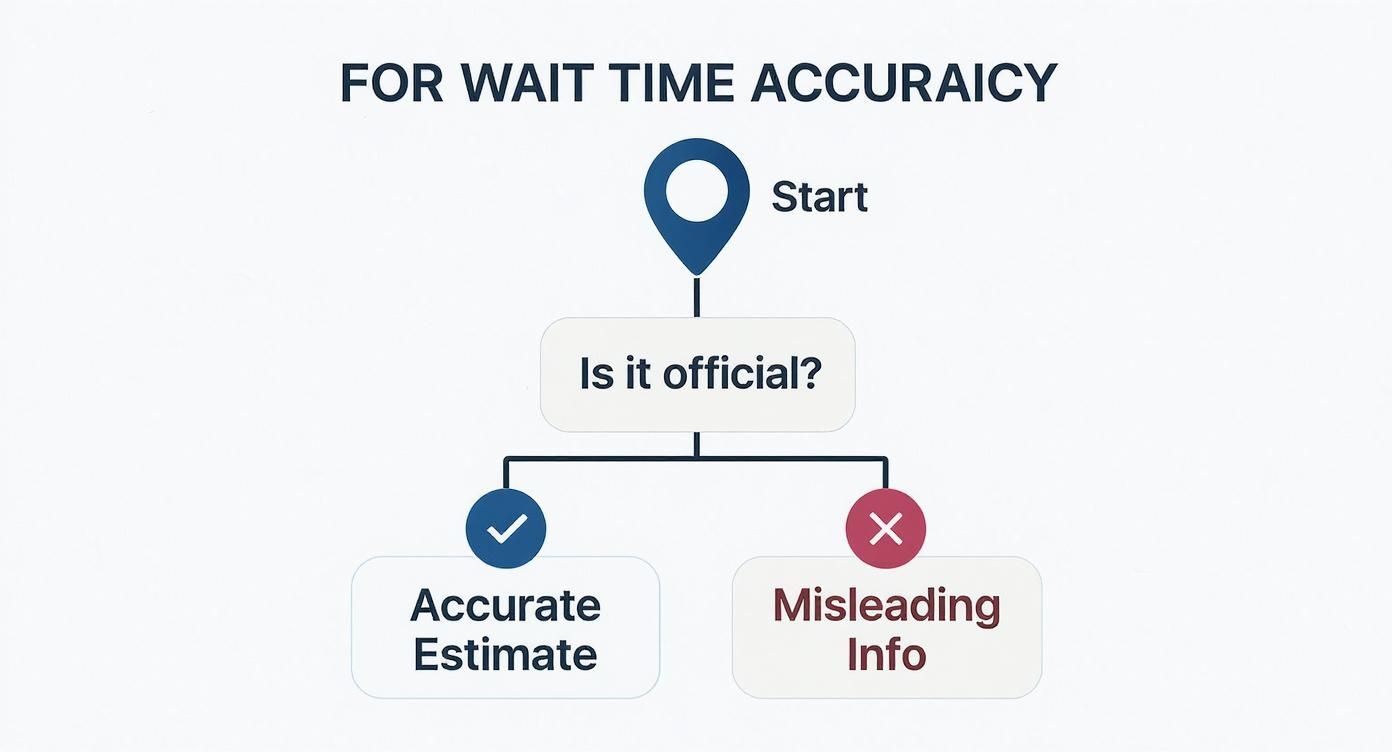 FOR WAIT TIME ACCURAICY

Start

Is it official?

Accurate Estimate

Misleading Info