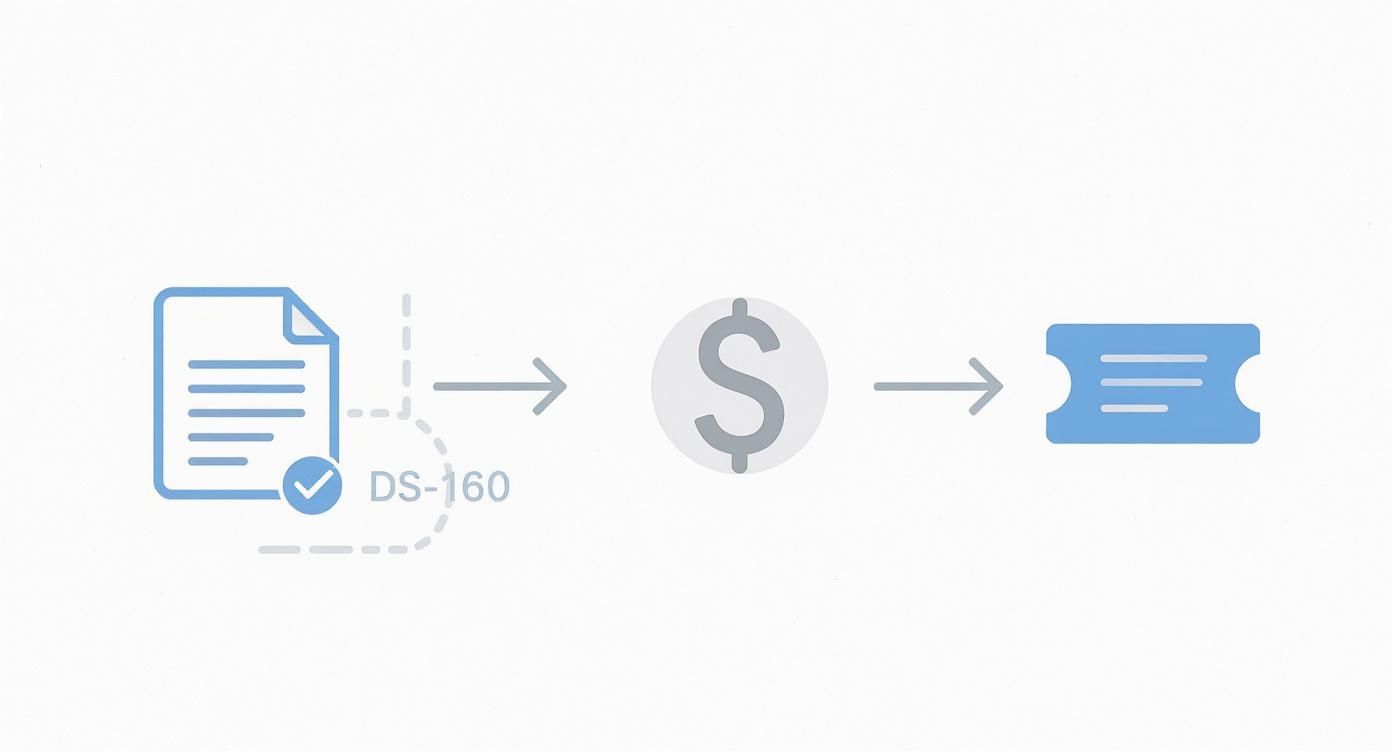 DS-160

$