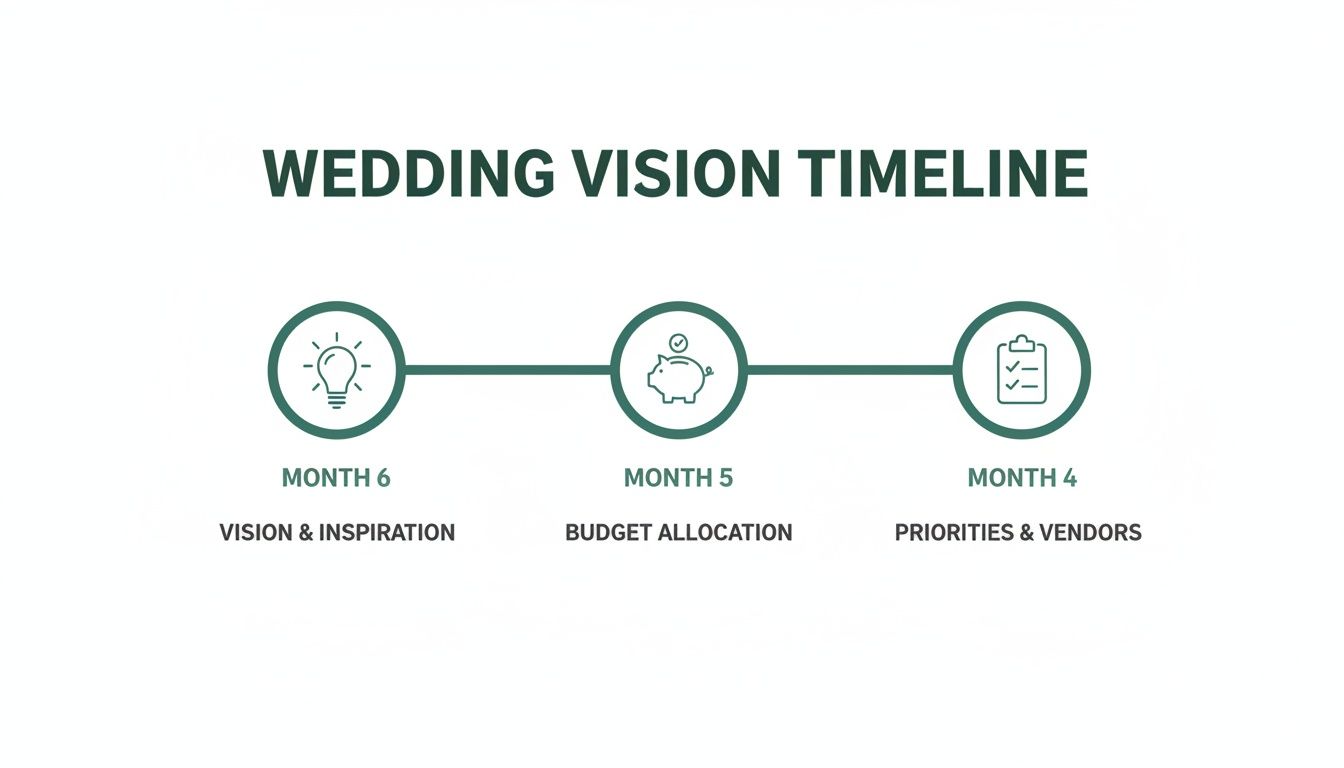 WEDDING VISION TIMELINE

MONTH 6

VISION & INSPIRATION

MONTH 5

BUDGET ALLOCATION

MONTH 4

PRIORITIES & VENDORS