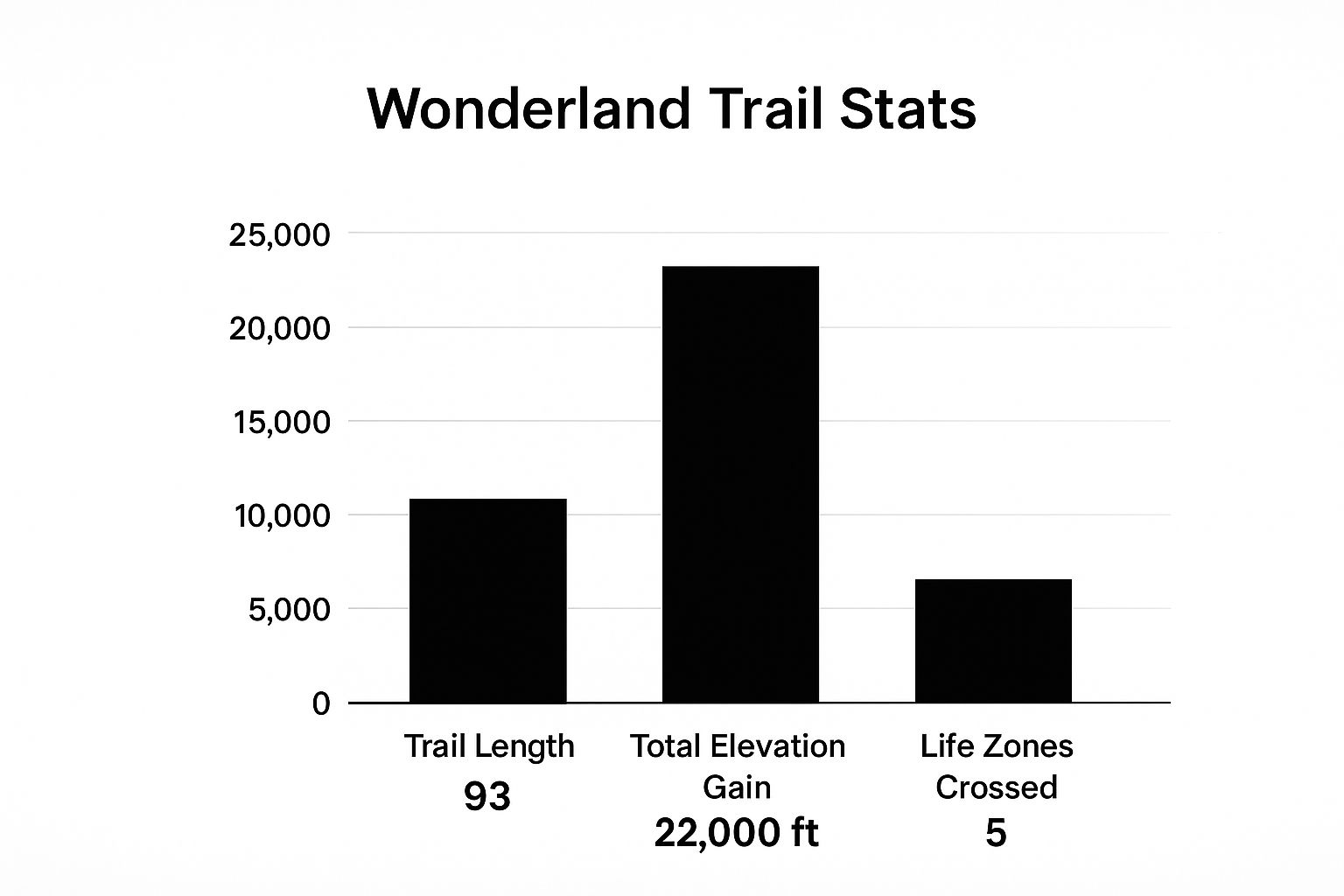 Wonderland Trail Stats

25,000
20,000
15,000
10,000
5,000
0

Trail Length
93

Total Elevation Gain
22,000 ft

Life Zones Crossed
5