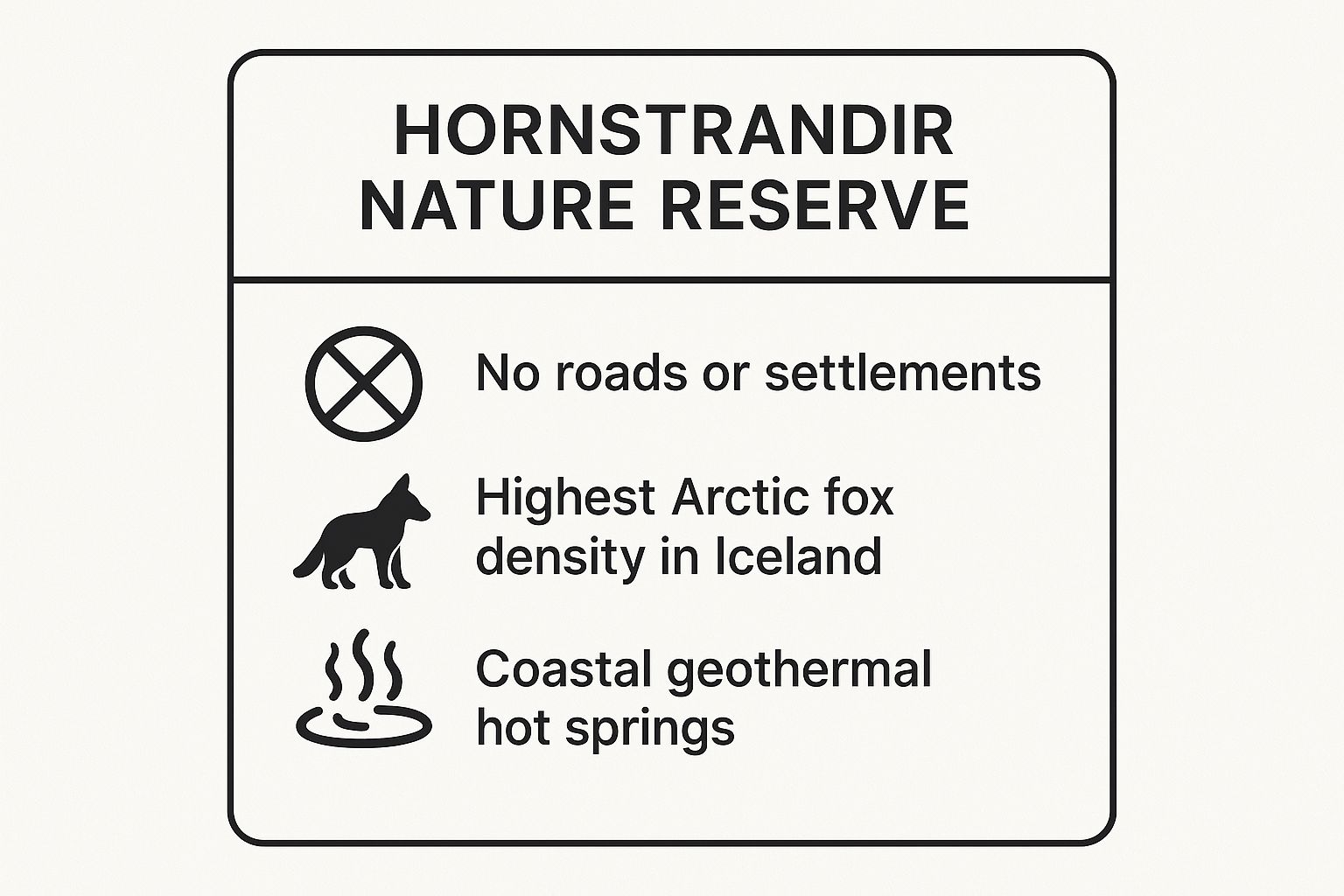 HORNSTRANDIR NATURE RESERVE

No roads or settlements

Highest Arctic fox density in Iceland

Coastal geothermal hot springs