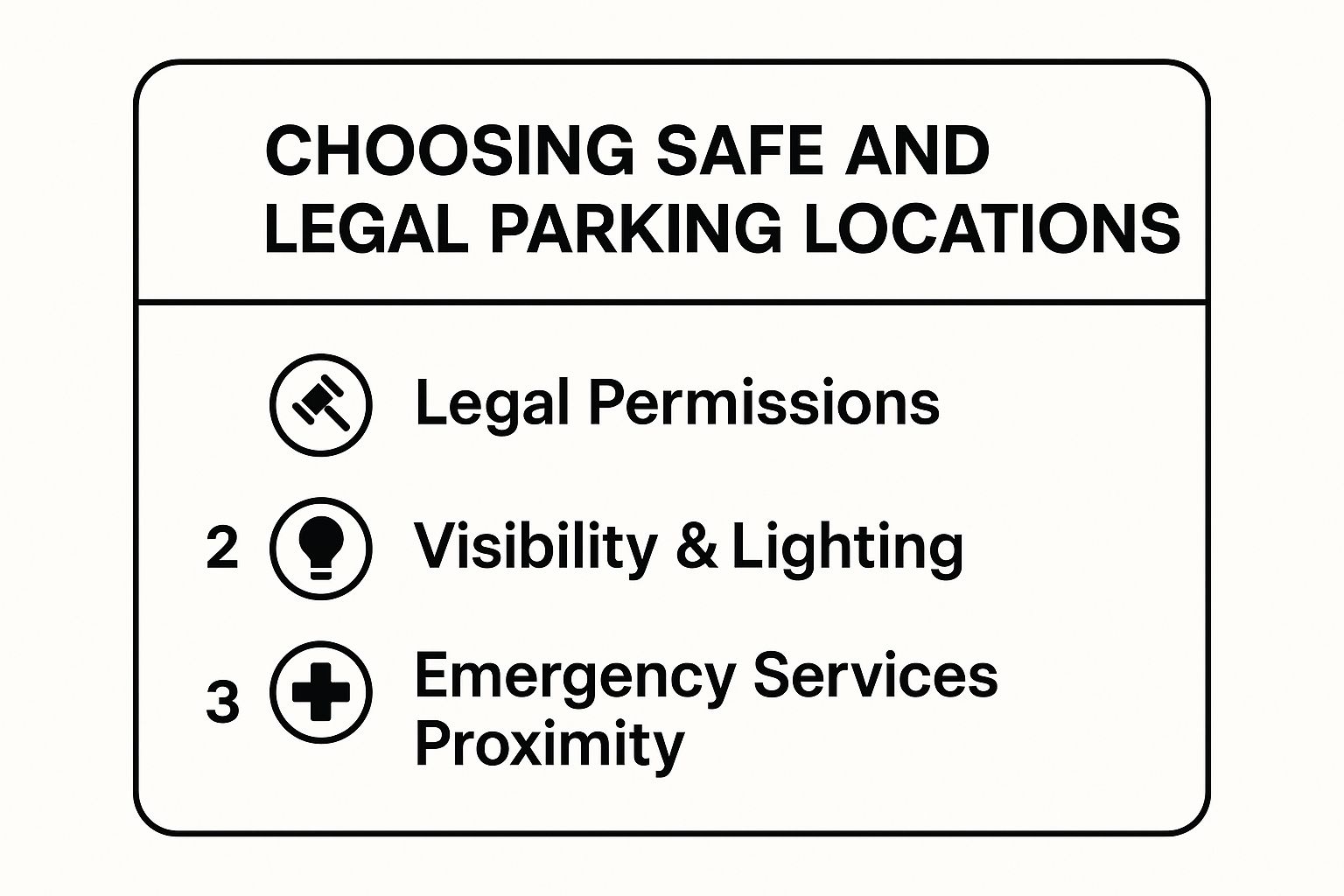 CHOOSING SAFE AND LEGAL PARKING LOCATIONS

Legal Permissions

2 Visibility & Lighting

3 Emergency Services Proximity