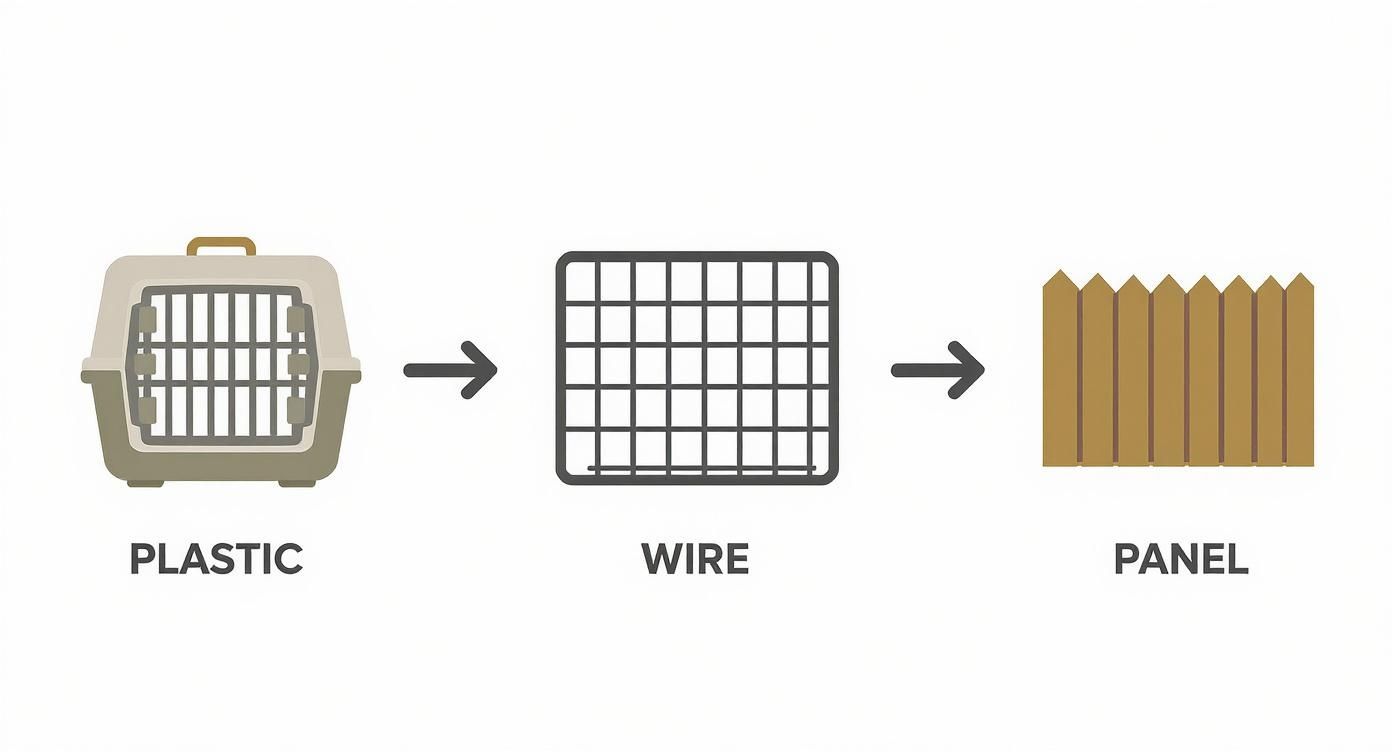 PLASTIC

WIRE

PANEL