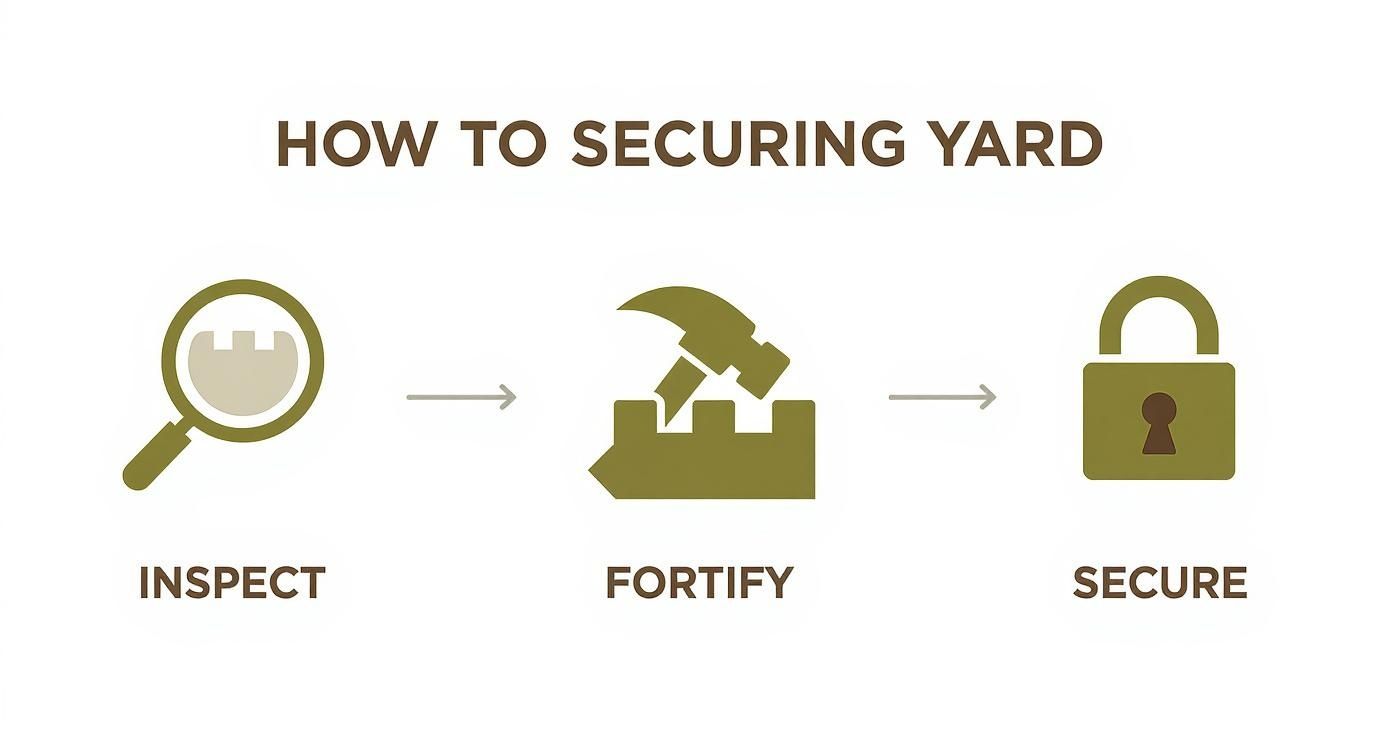 HOW TO SECURING YARD

INSPECT

FORTIFY

SECURE