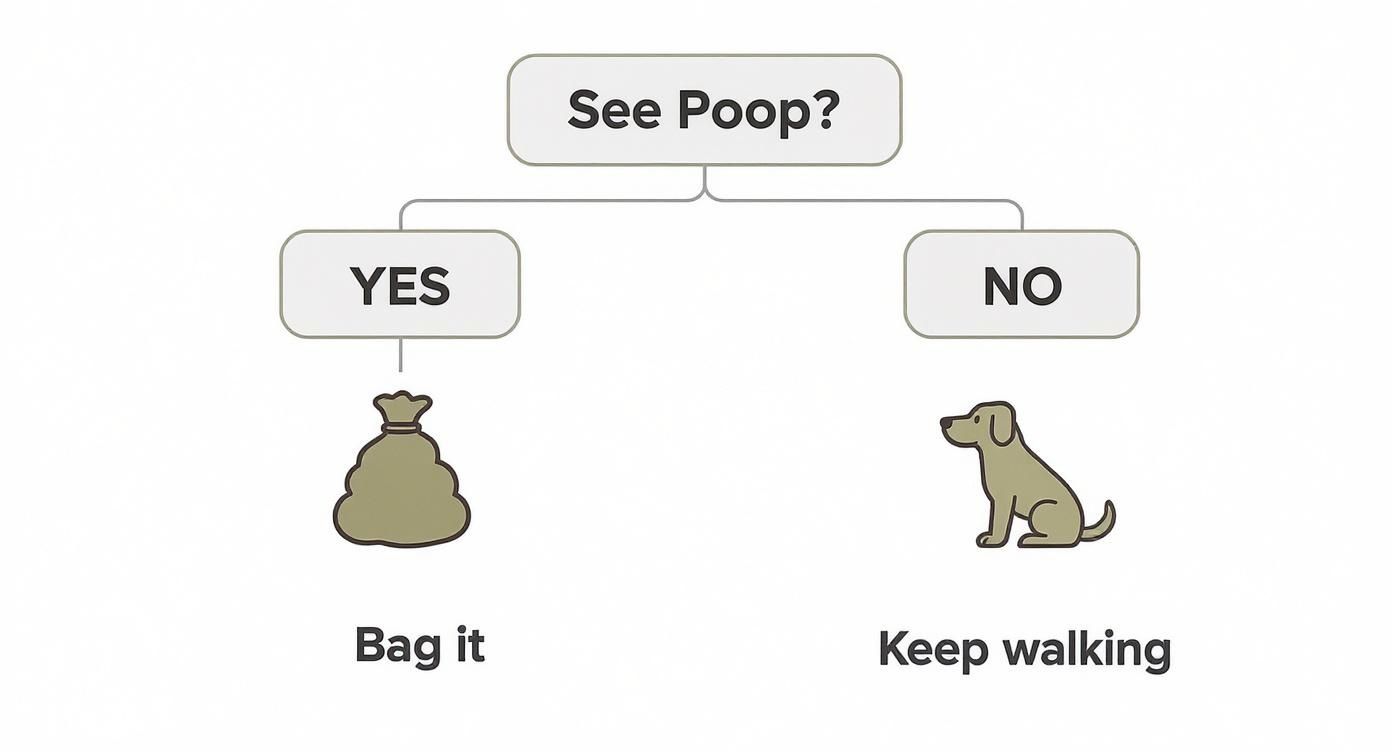 See Poop?

YES

NO

Bag it

Keep walking