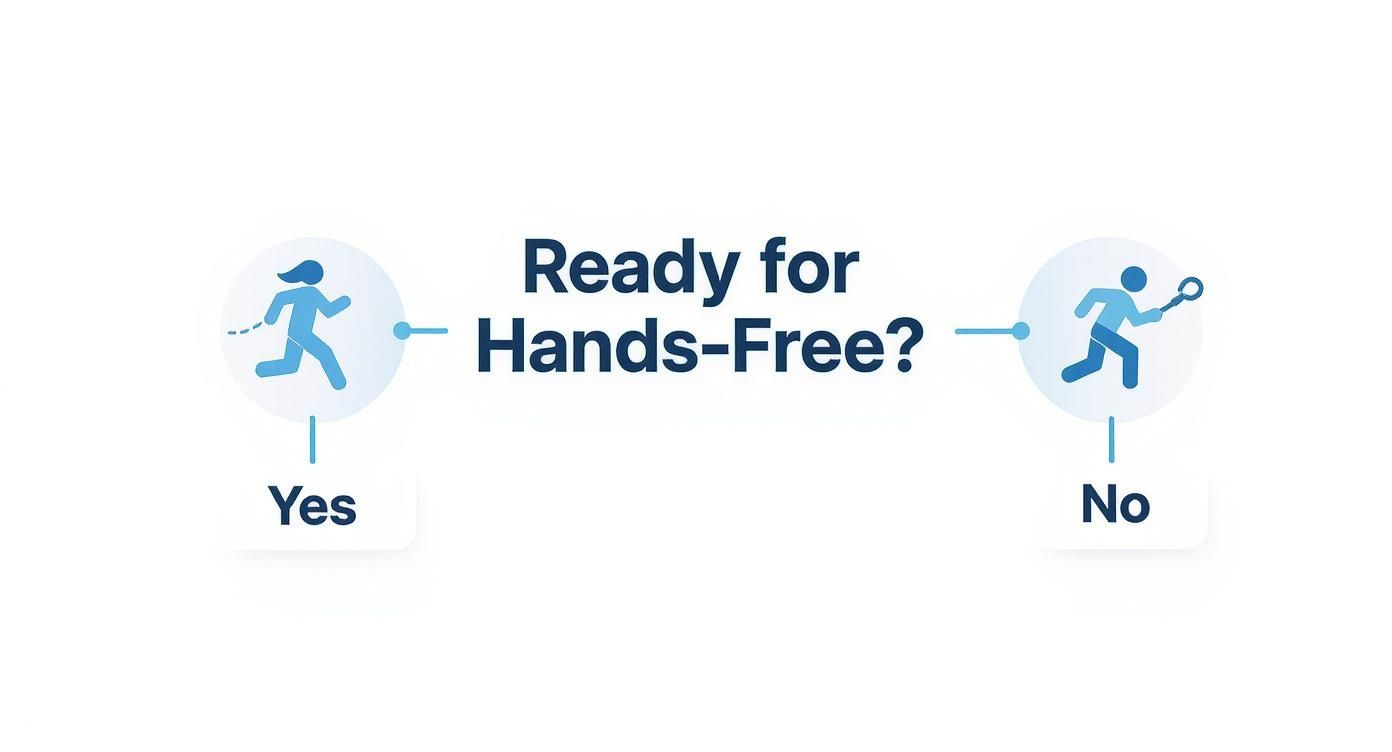 Ready for Hands-Free?

Yes

No