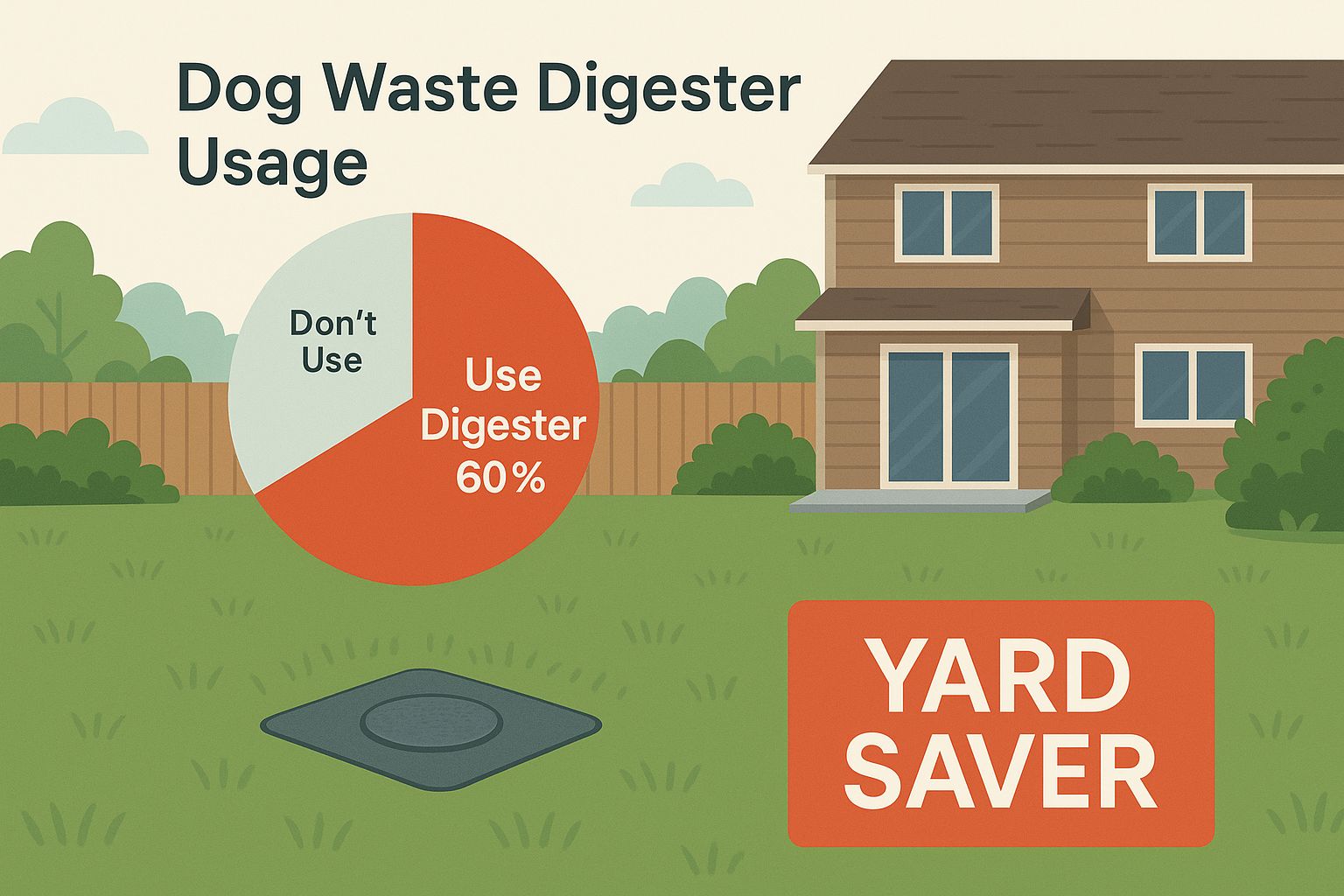 Dog Waste Digester Usage

Don't Use

Use Digester 60%

YARD SAVER