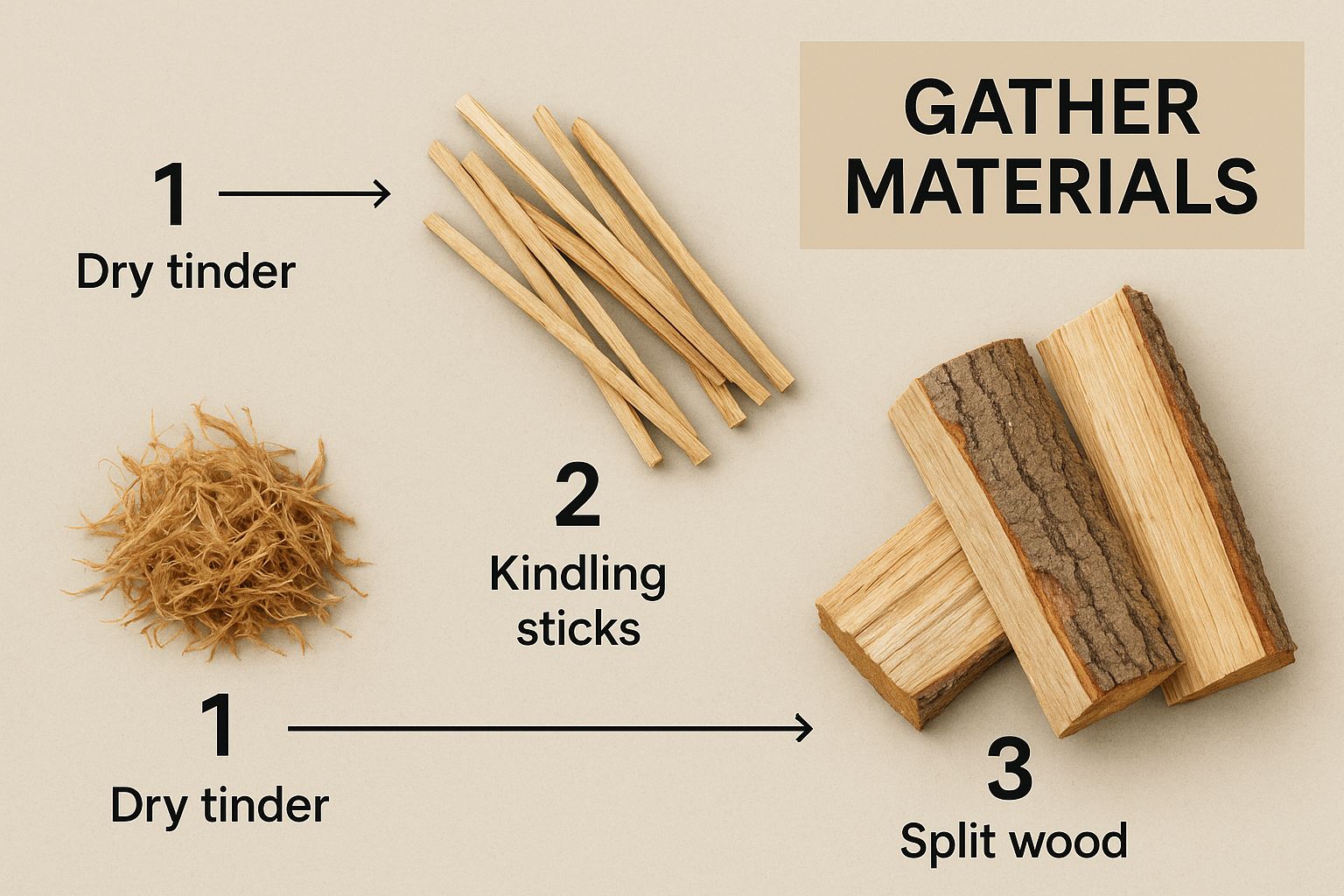 GATHER MATERIALS

1
Dry tinder

2
Kindling sticks

1
Dry tinder

3
Split wood