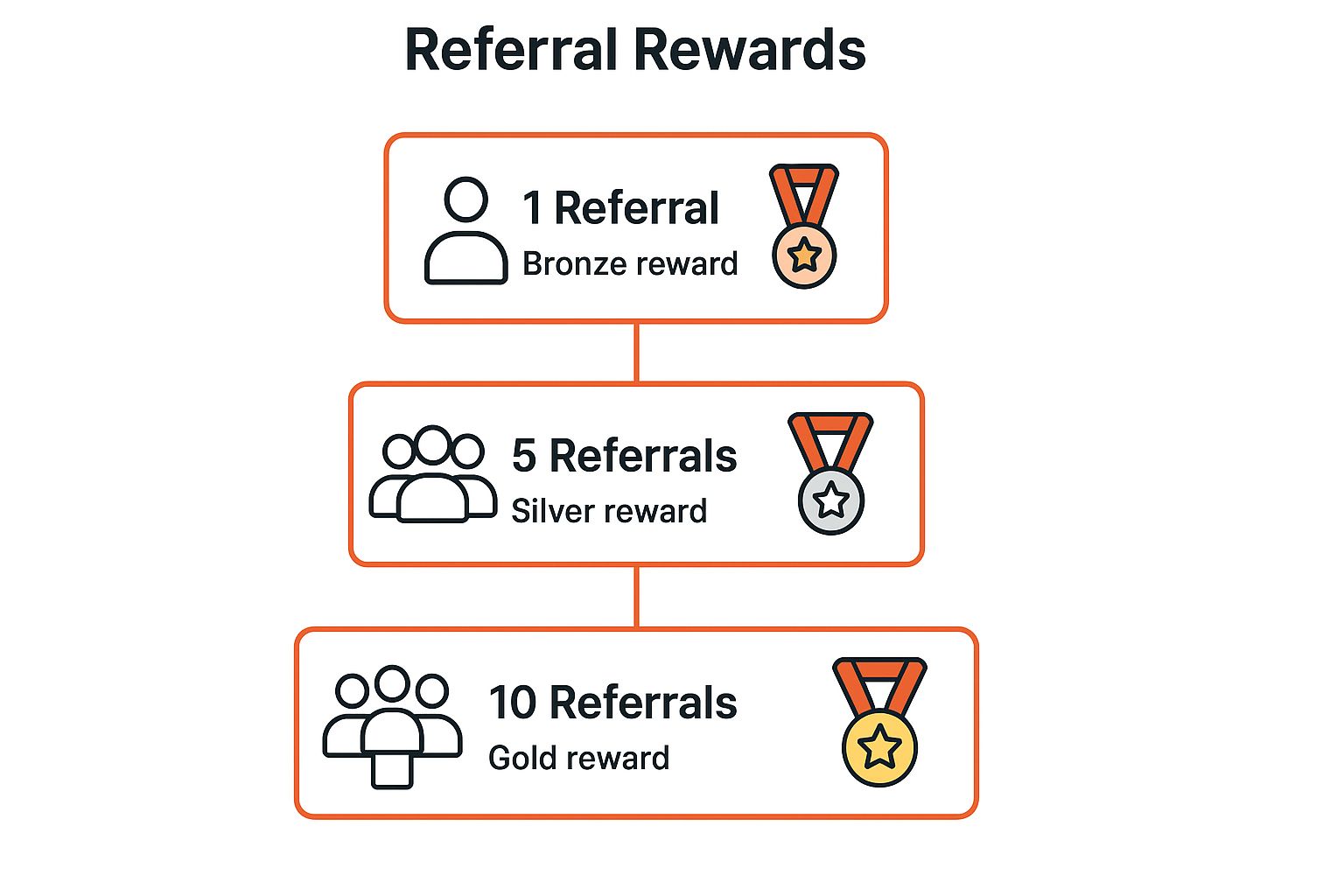 Referral Rewards

1 Referral
Bronze reward

5 Referrals
Silver reward

10 Referrals
Gold reward