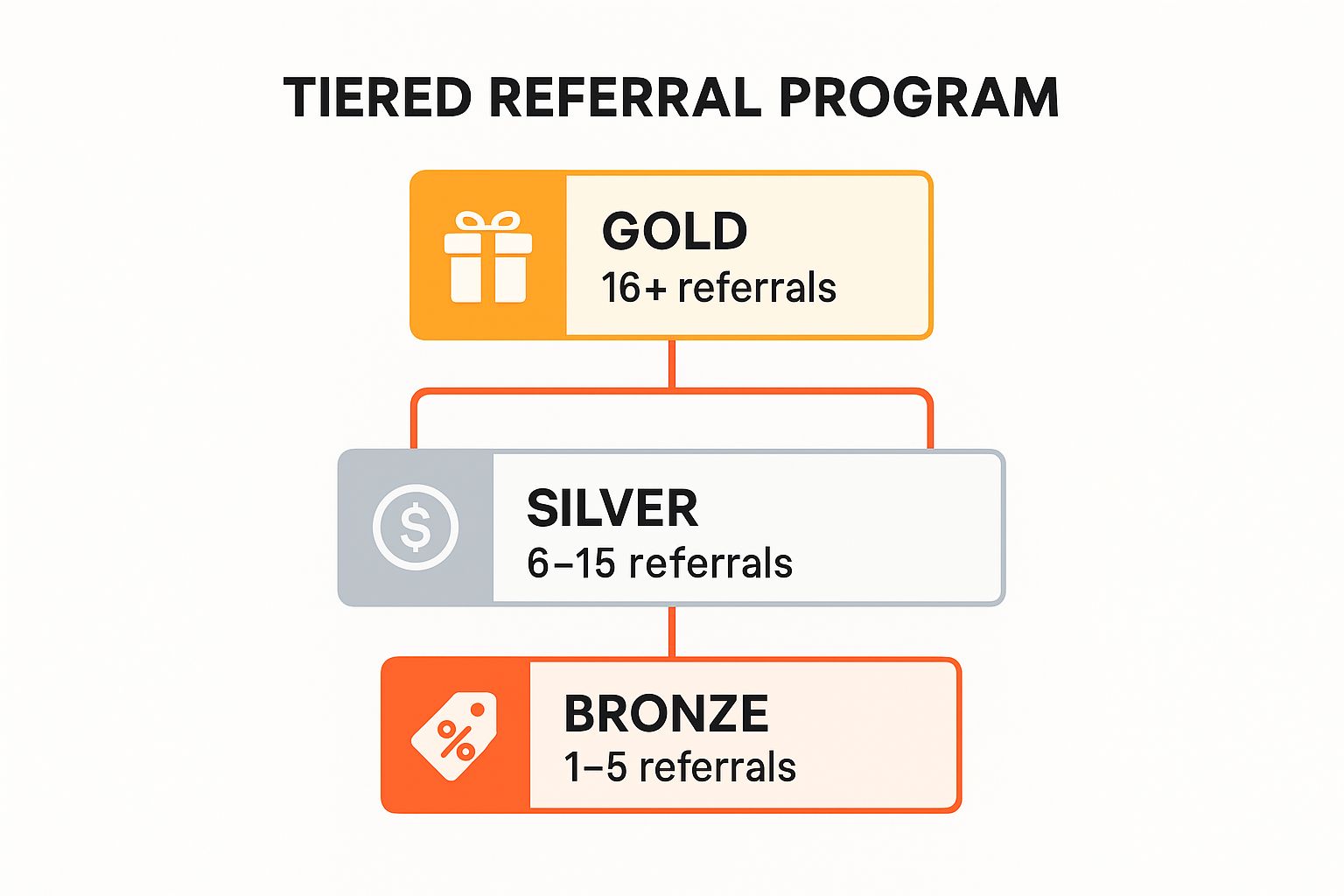 TIERED REFERRAL PROGRAM

GOLD
16+ referrals

$

SILVER
6–15 referrals

%

BRONZE
1–5 referrals