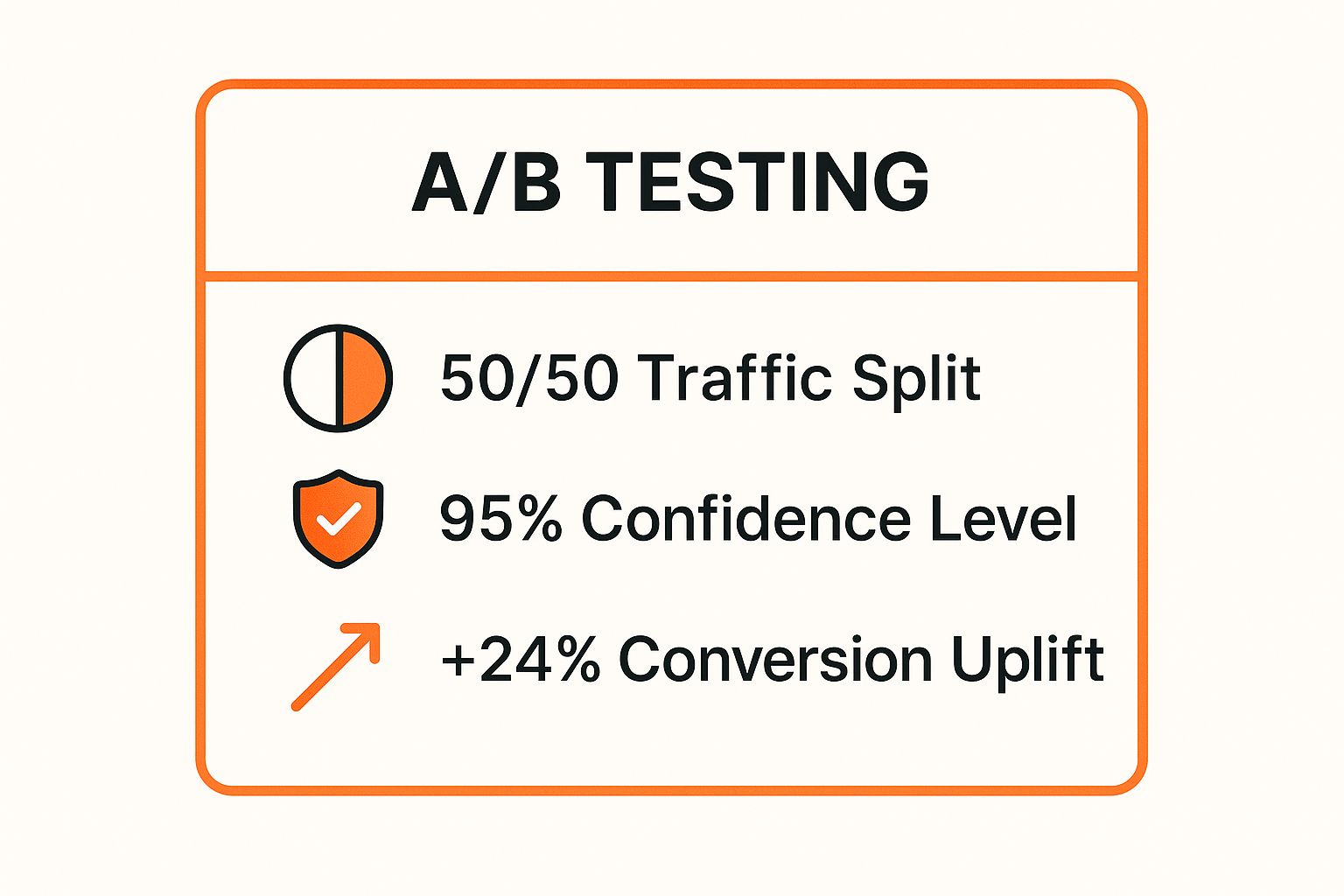 A/B TESTING

50/50 Traffic Split

95% Confidence Level

+24% Conversion Uplift