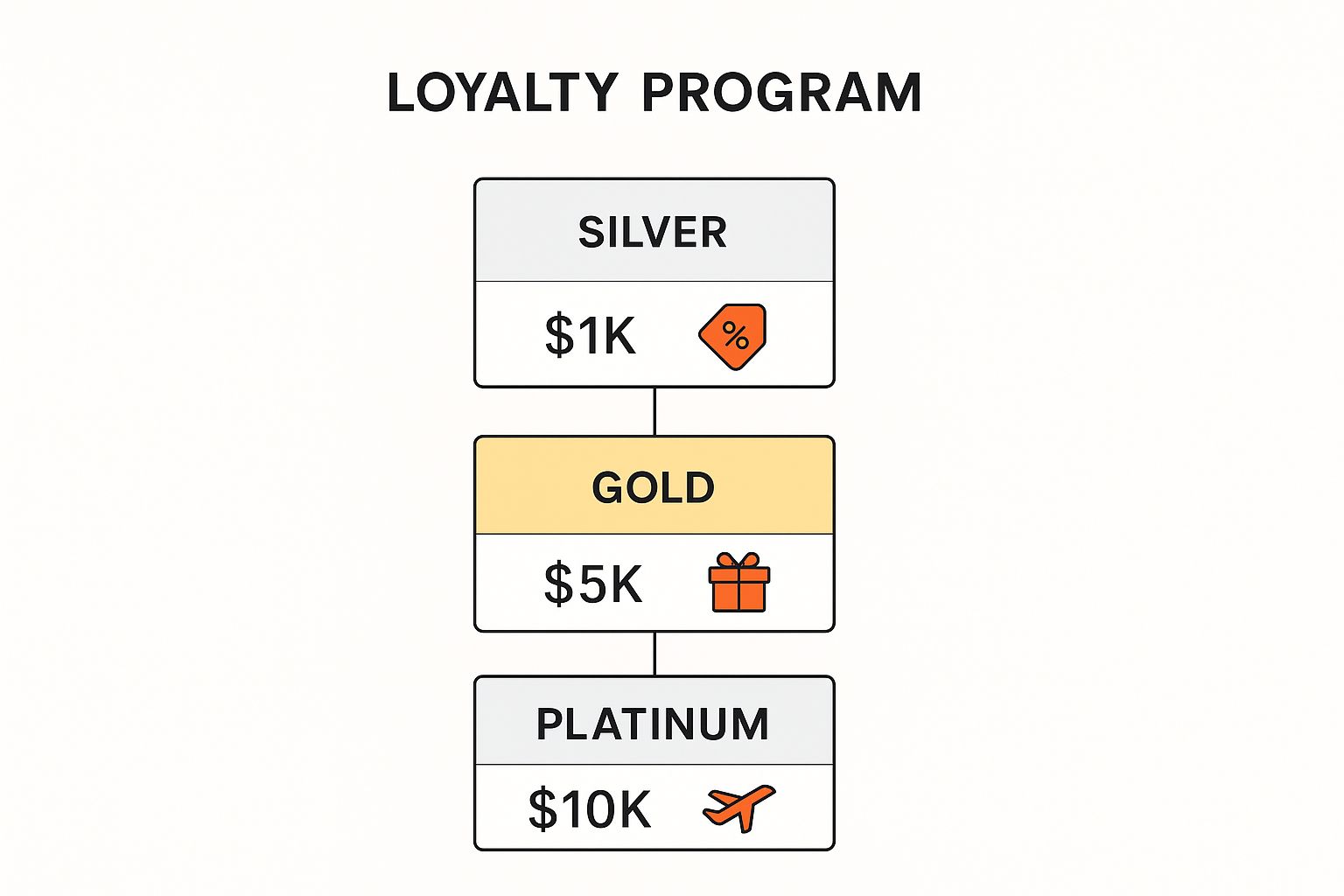 LOYALTY PROGRAM

SILVER

\$1K %

GOLD

\$5K

PLATINUM

\$10K