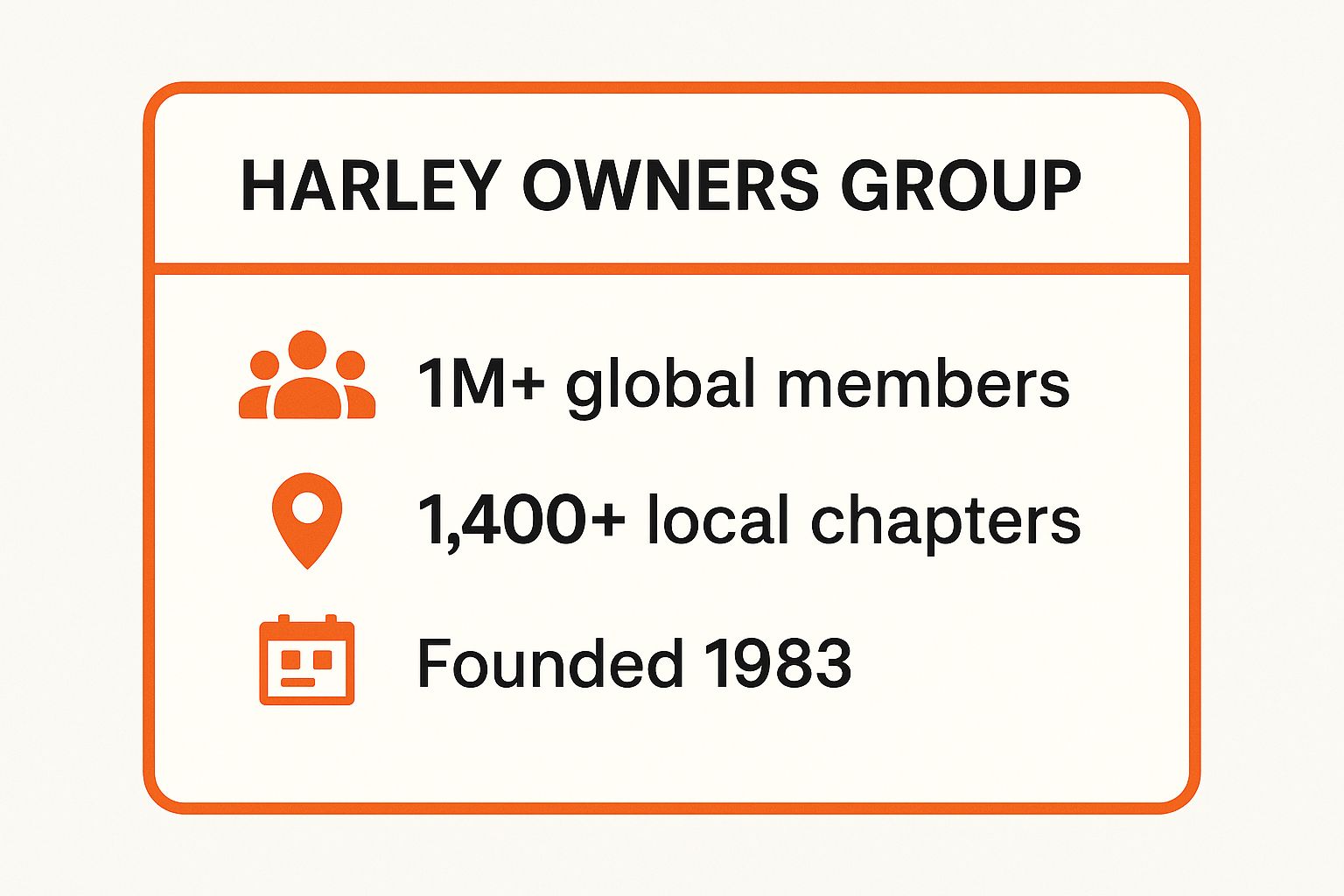 HARLEY OWNERS GROUP

1M+ global members

1,400+ local chapters

Founded 1983