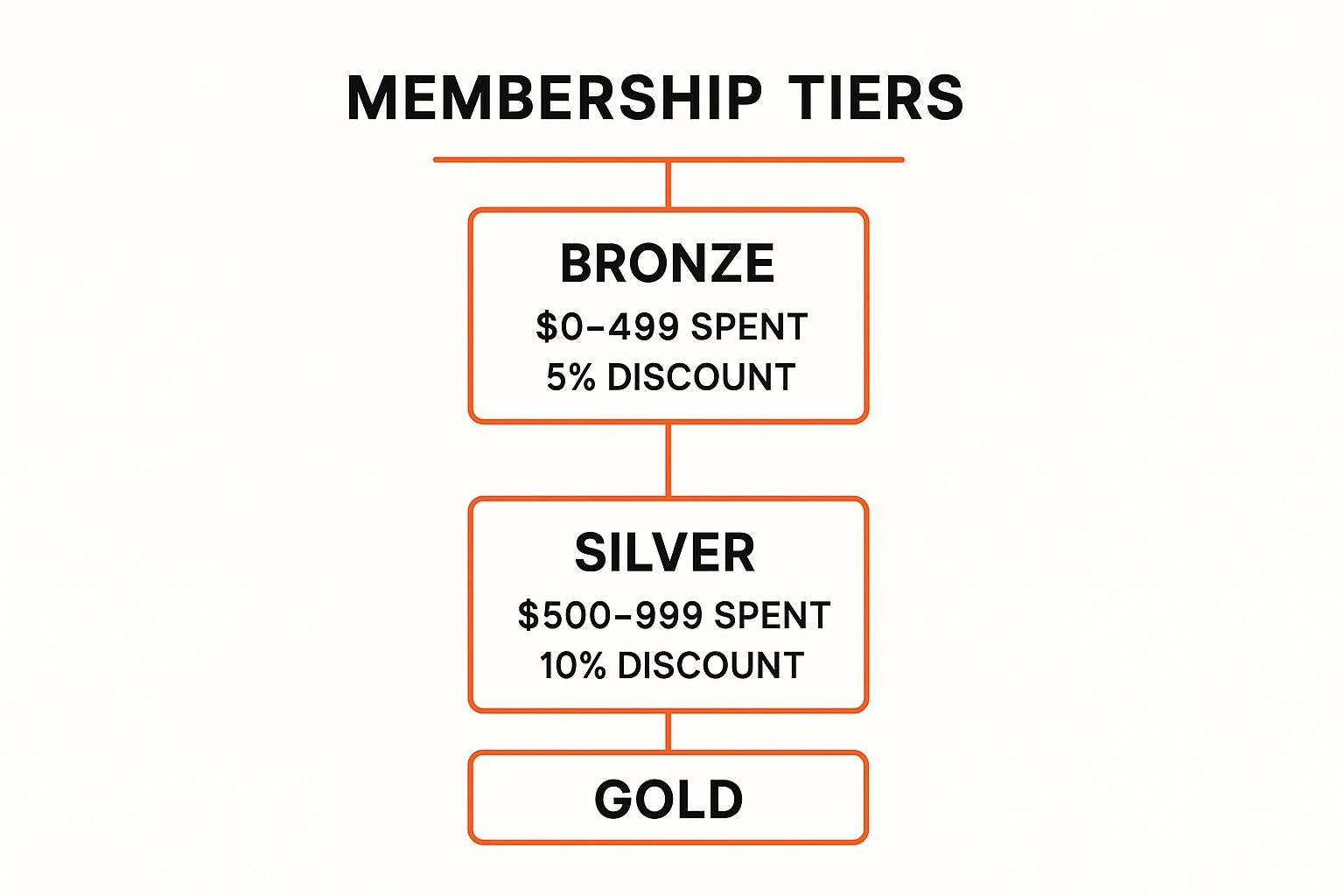 MEMBERSHIP TIERS

BRONZE
\$0–499 SPENT
5% DISCOUNT

SILVER
\$500–999 SPENT
10% DISCOUNT

GOLD