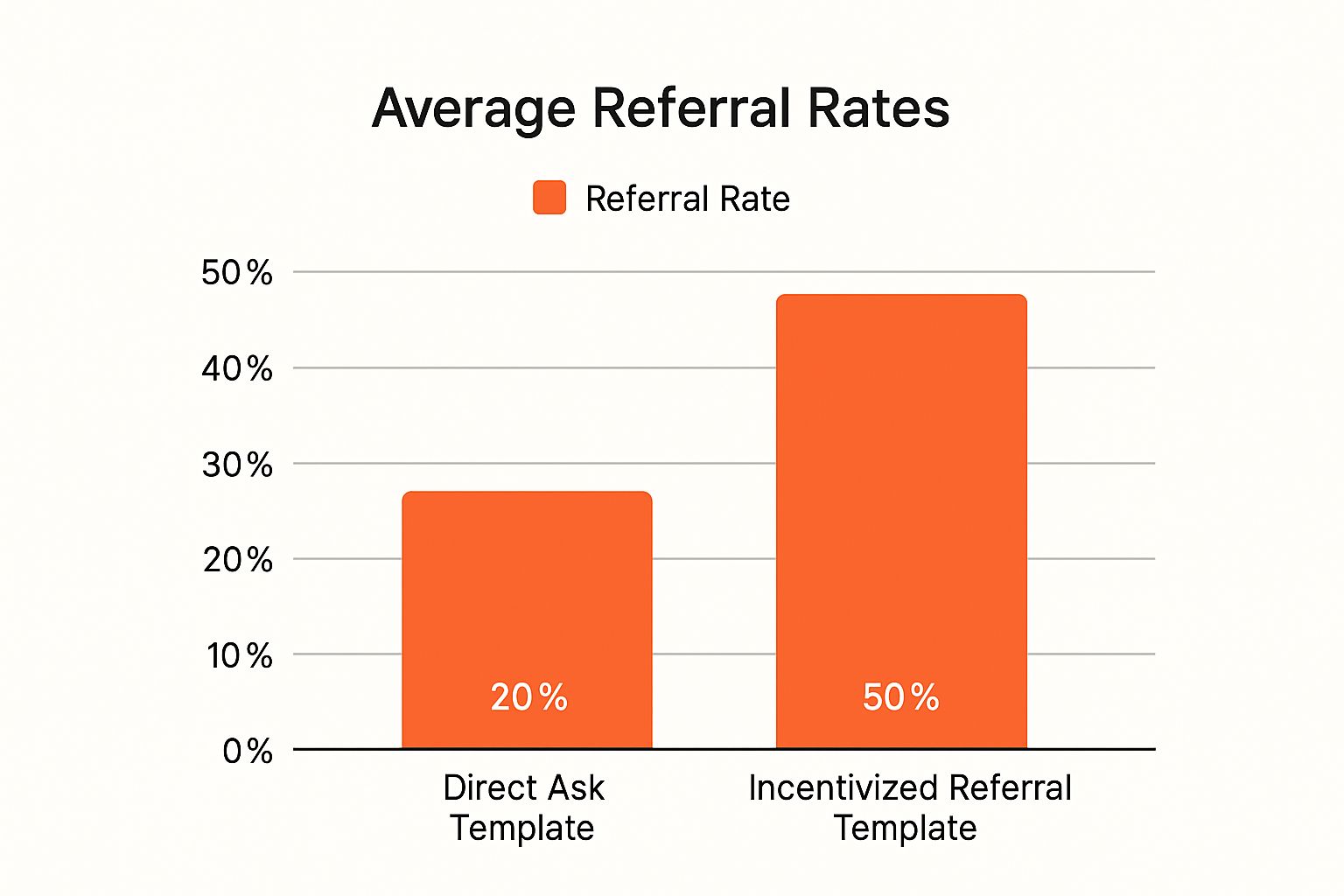 Average Referral Rates

Referral Rate

50%
40%
30%
20%
10%
0%

20%

50%

Direct Ask Template

Incentivized Referral Template