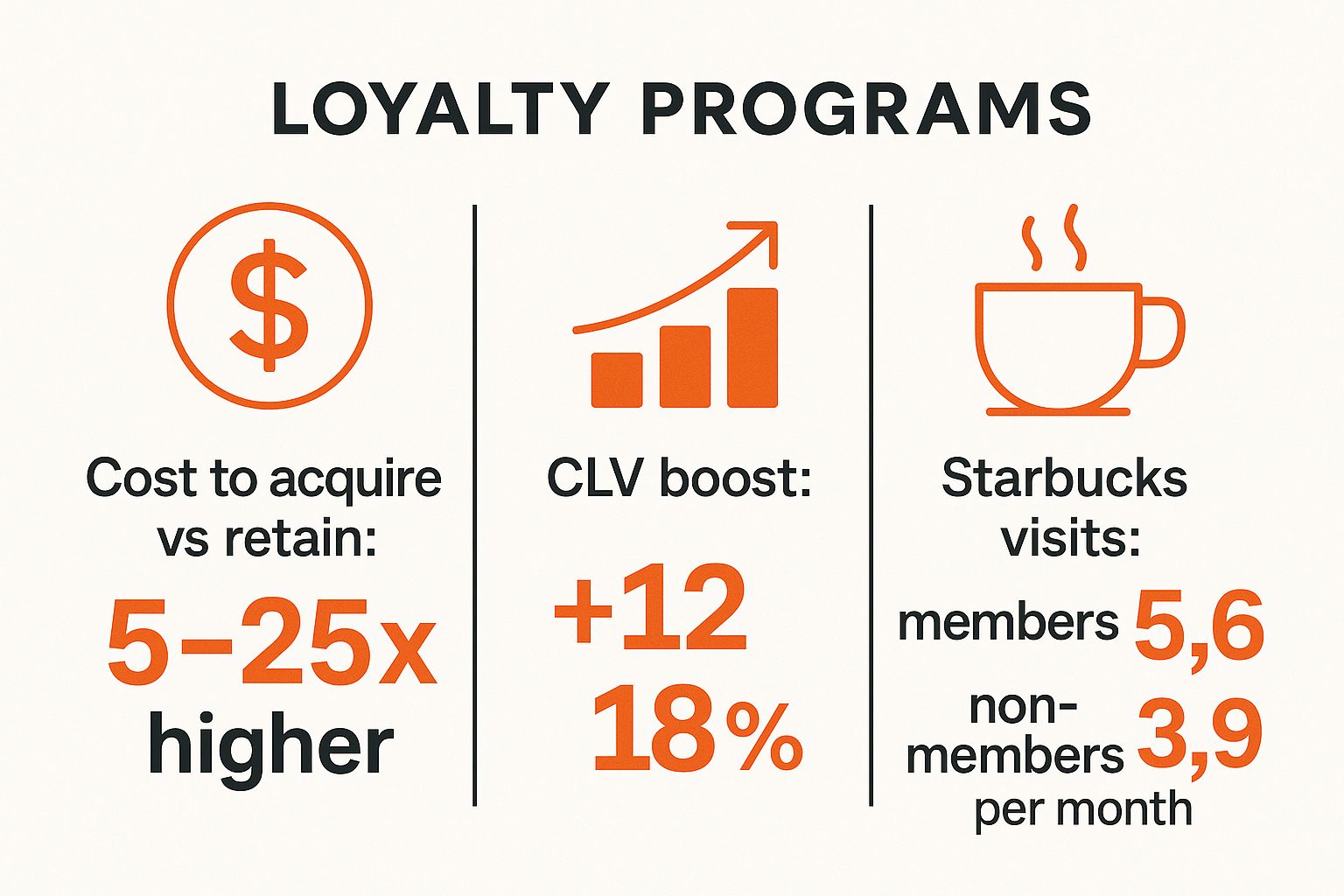 LOYALTY PROGRAMS

$

Cost to acquire vs retain:

5–25x higher

CLV boost:

+12 18%

Starbucks visits:

members 5,6

non-members 3,9

per month