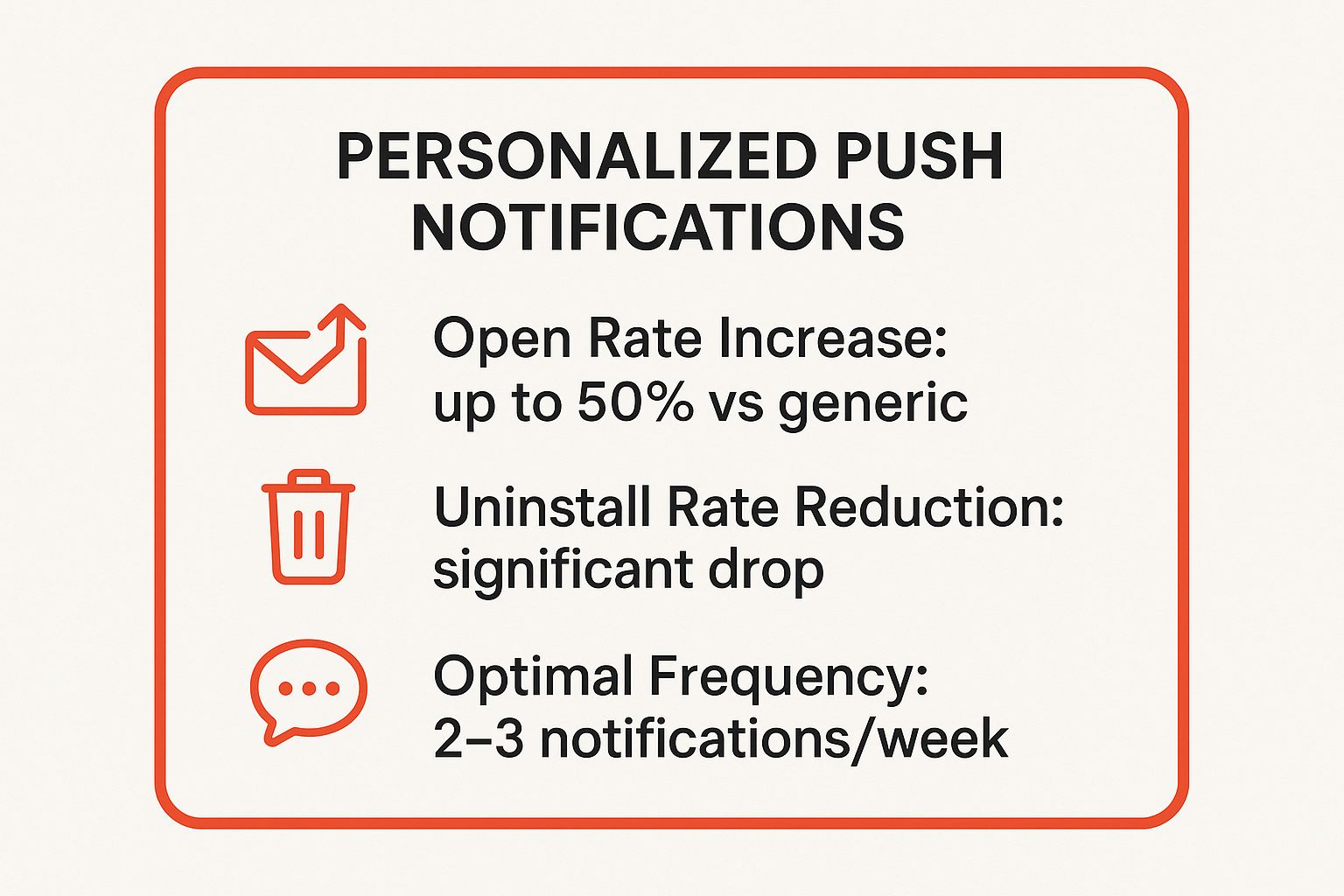 PERSONALIZED PUSH NOTIFICATIONS

Open Rate Increase: up to 50% vs generic

Uninstall Rate Reduction: significant drop

Optimal Frequency: 2–3 notifications/week