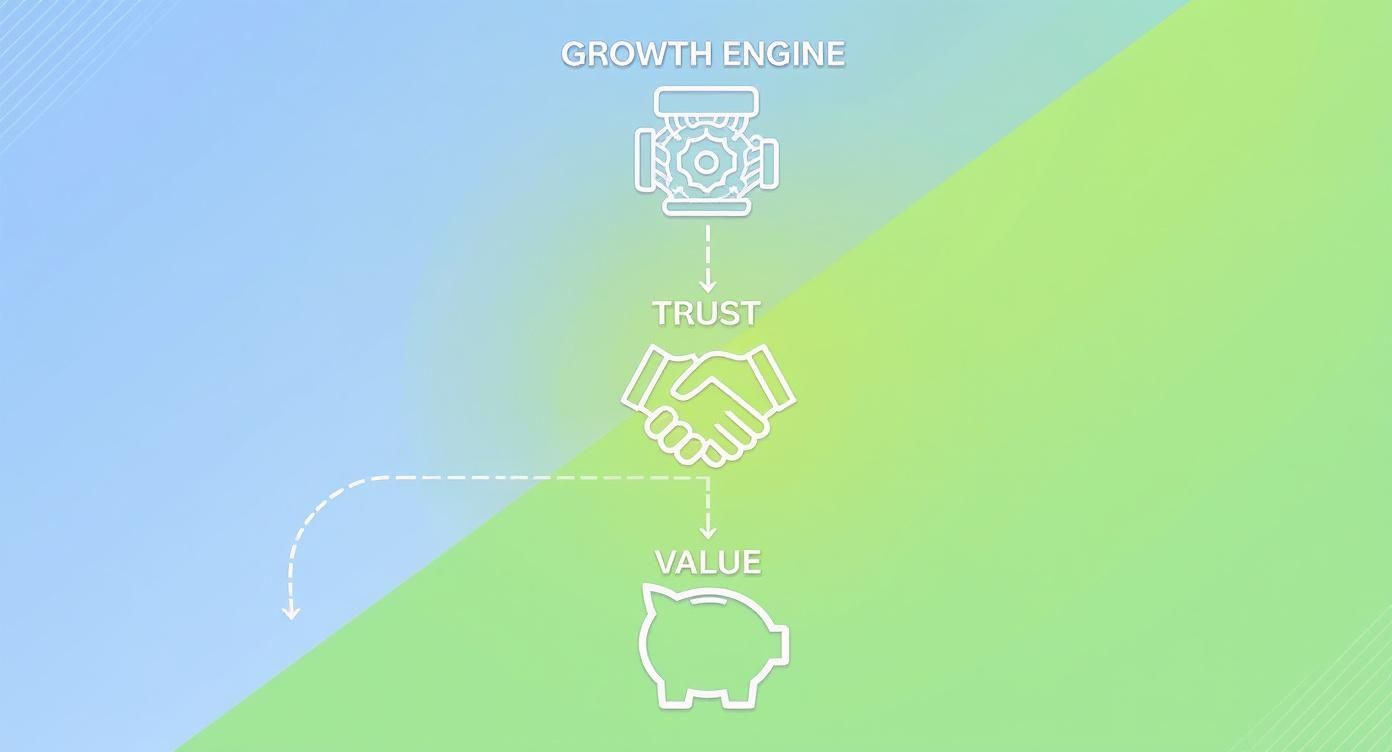 GROWTH ENGINE

TRUST

VALUE