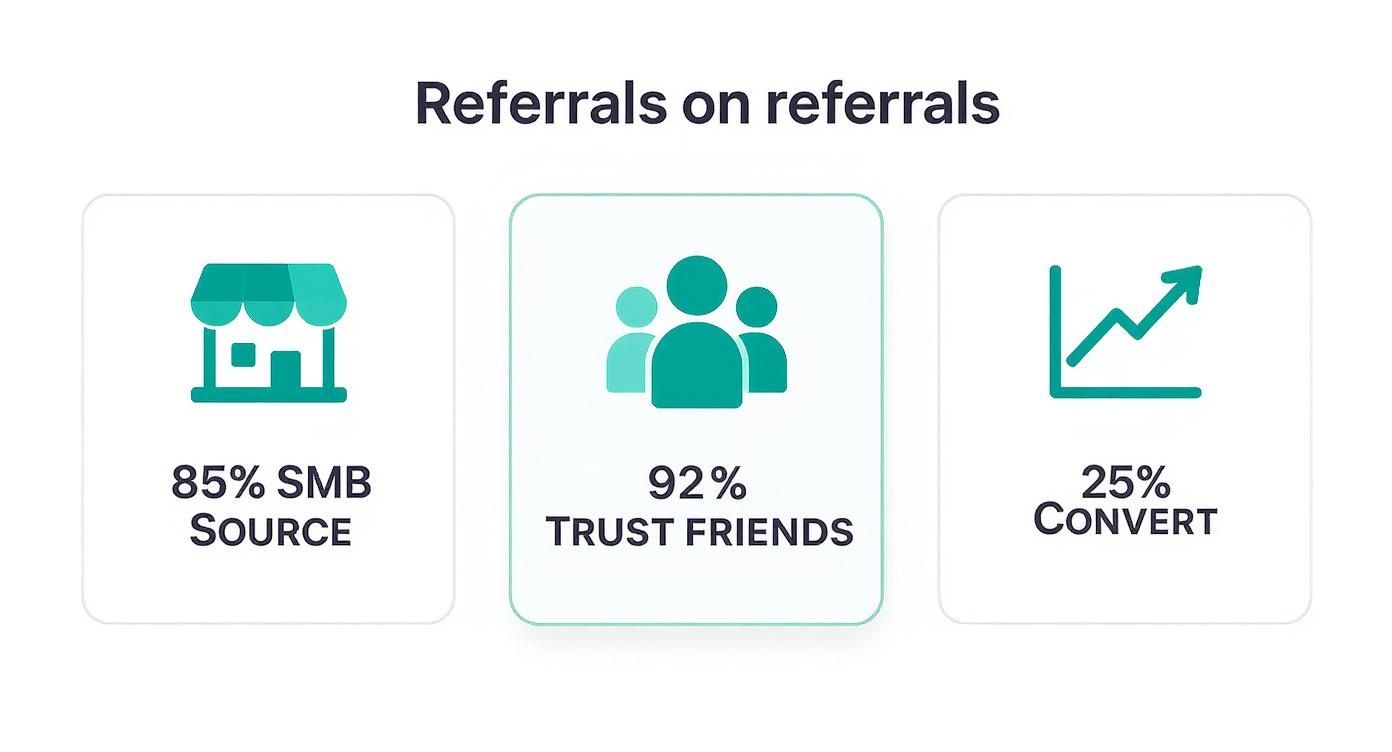 Referrals on referrals

85% SMB SOURCE

92% TRUST FRIENDS

25% CONVERT