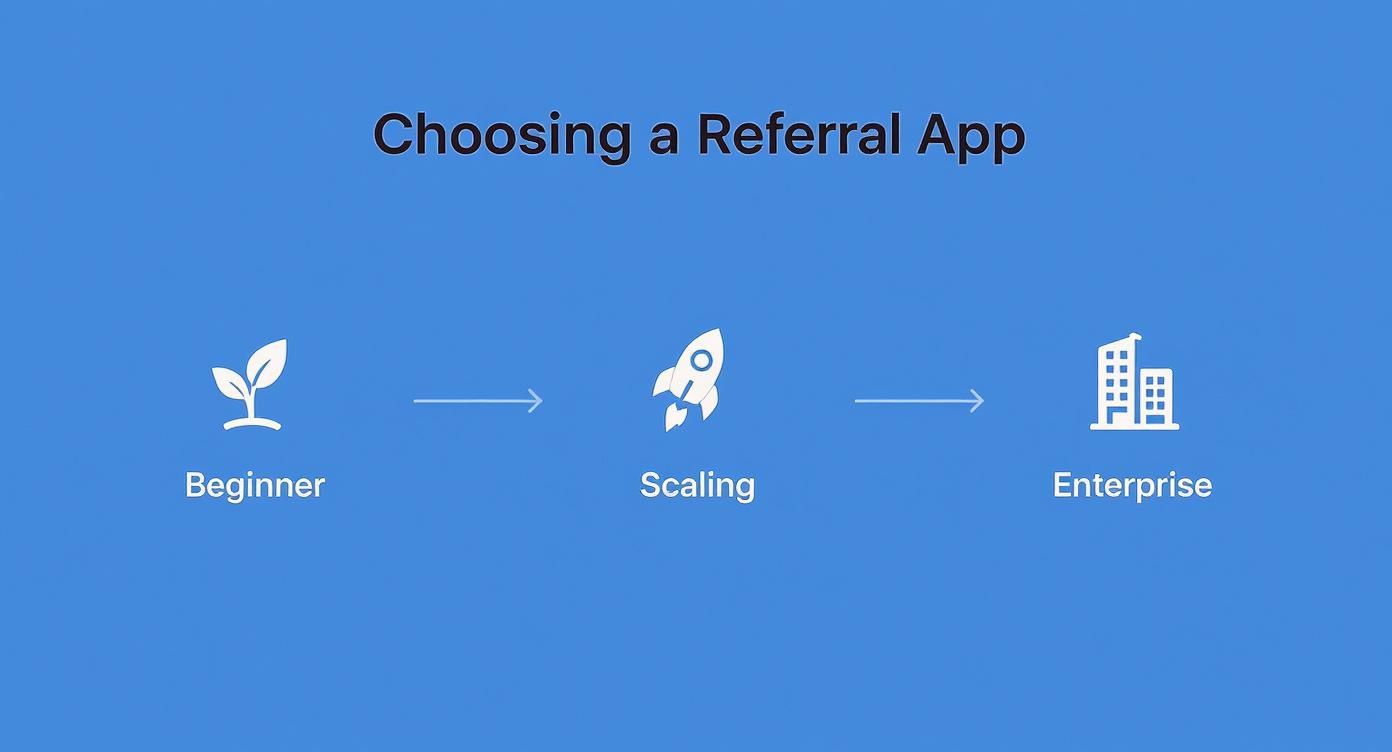 Choosing a Referral App

Beginner

Scaling

Enterprise