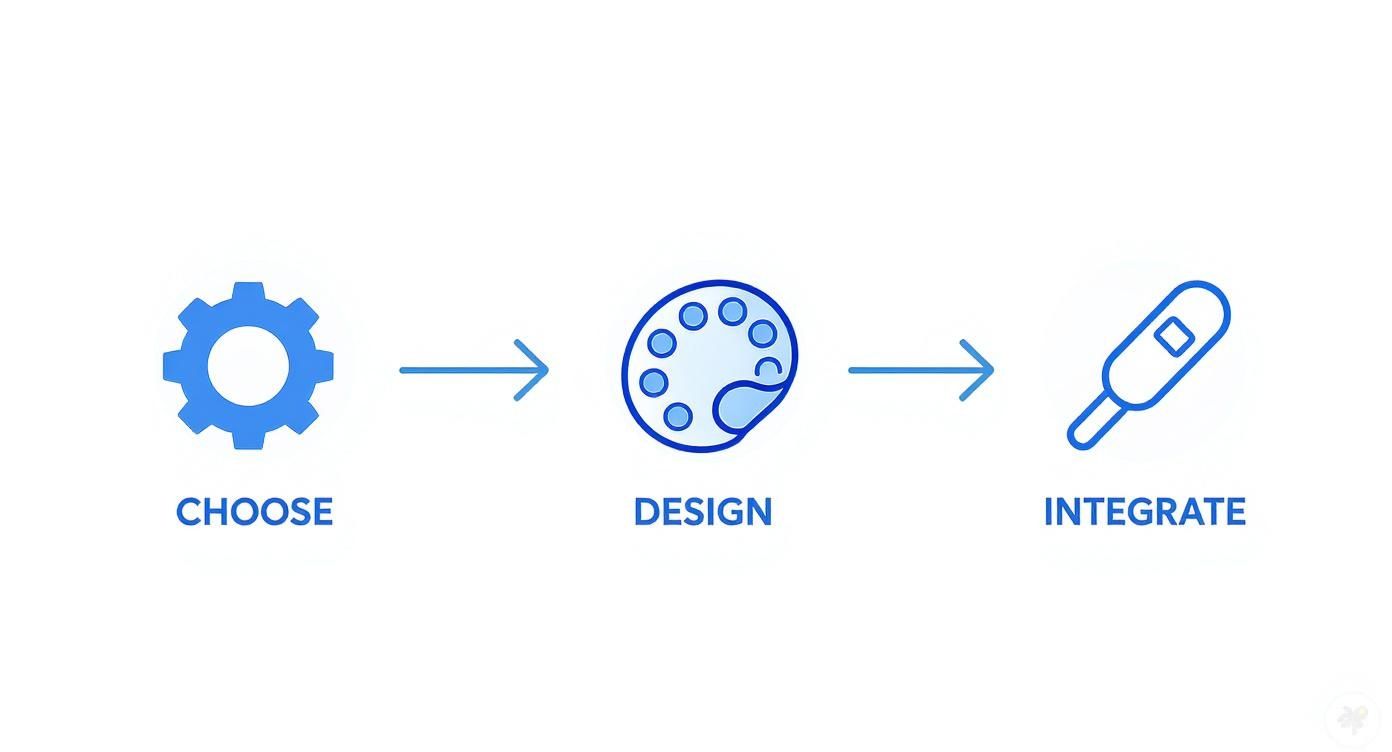 CHOOSE

DESIGN

INTEGRATE