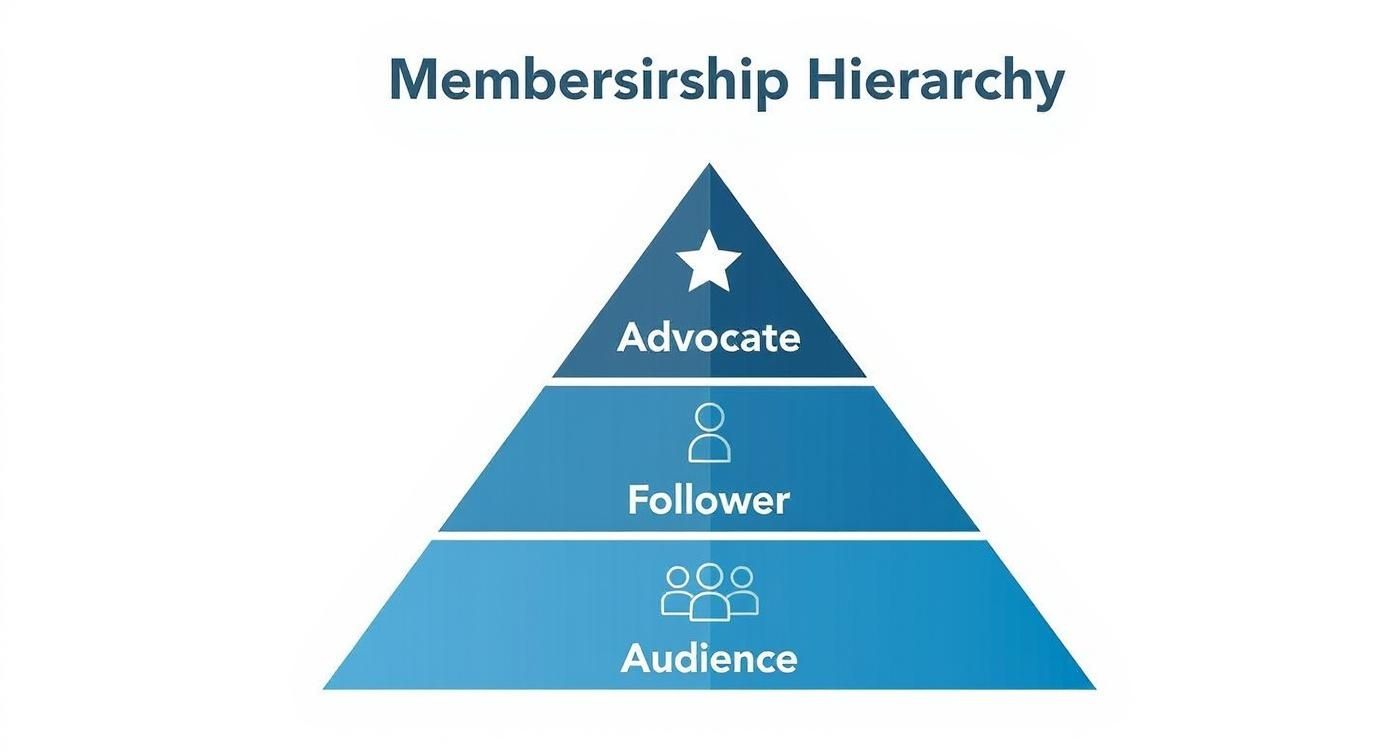 Membersirship Hierarchy

Advocate

Follower

Audience