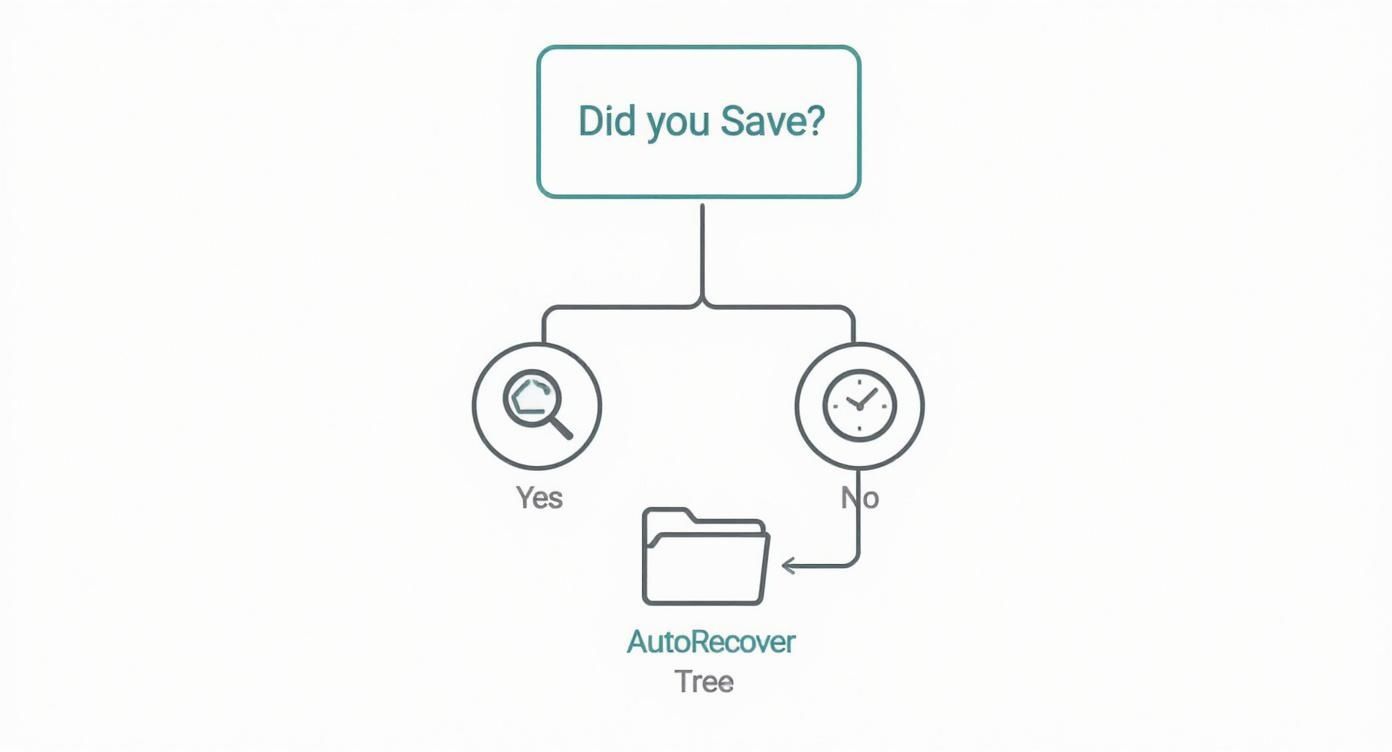 Did you Save?

Yes

No

AutoRecover

Tree