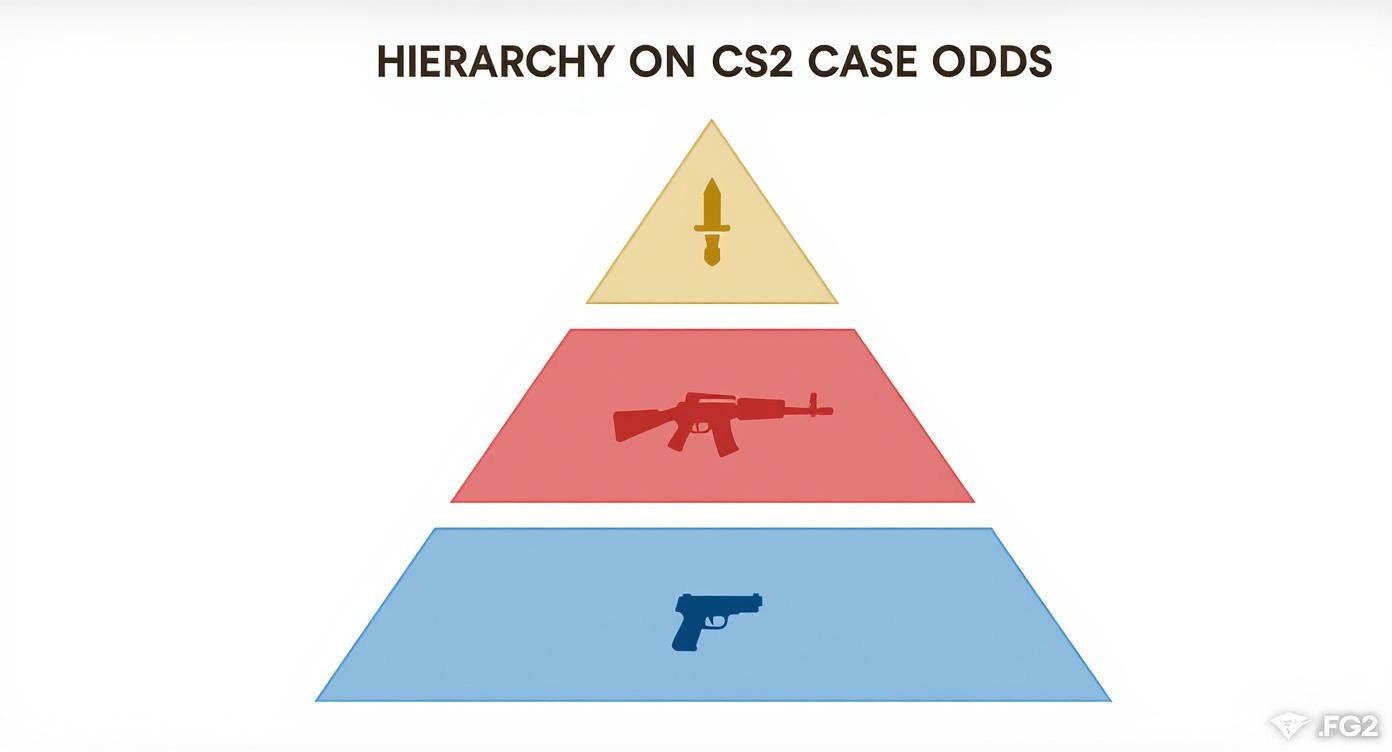 HIERARCHY ON CS2 CASE ODDS

.FG2