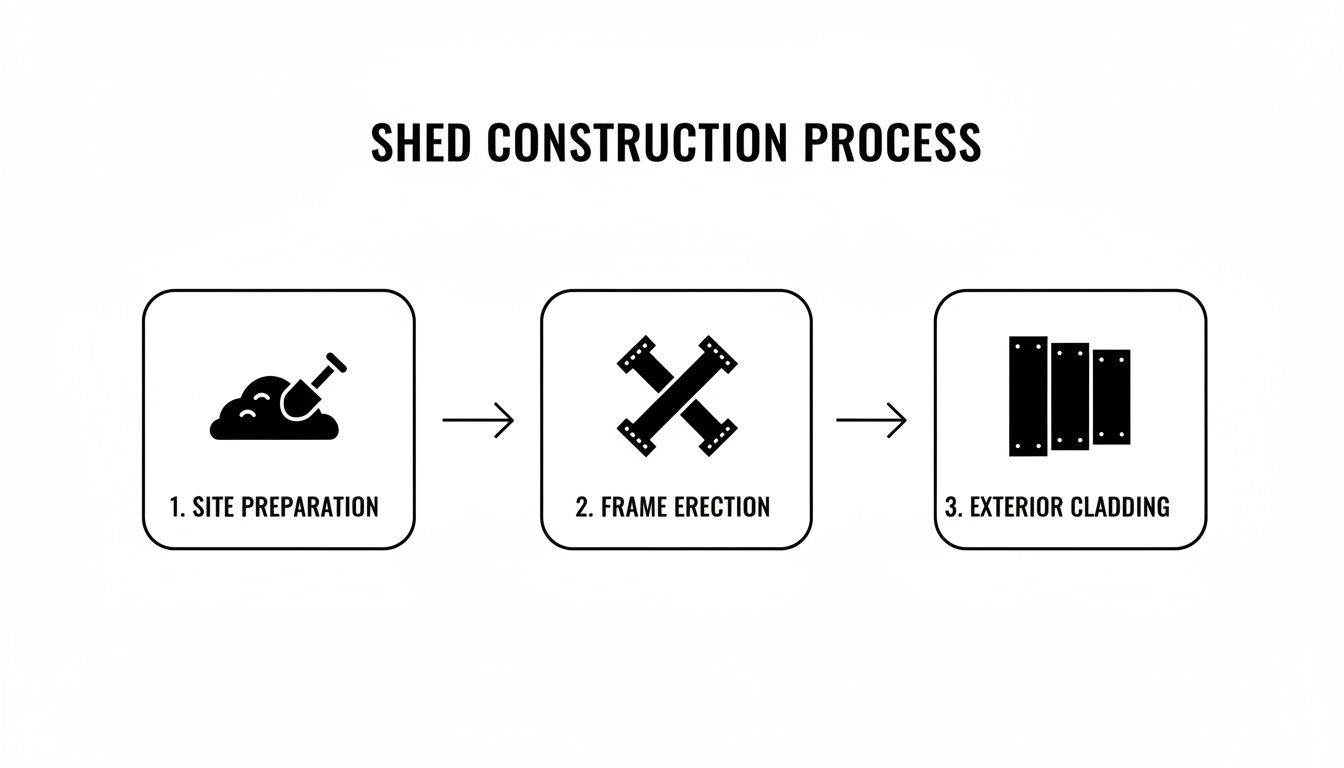 SHED CONSTRUCTION PROCESS

1. SITE PREPARATION

2. FRAME ERECTION

3. EXTERIOR CLADDING