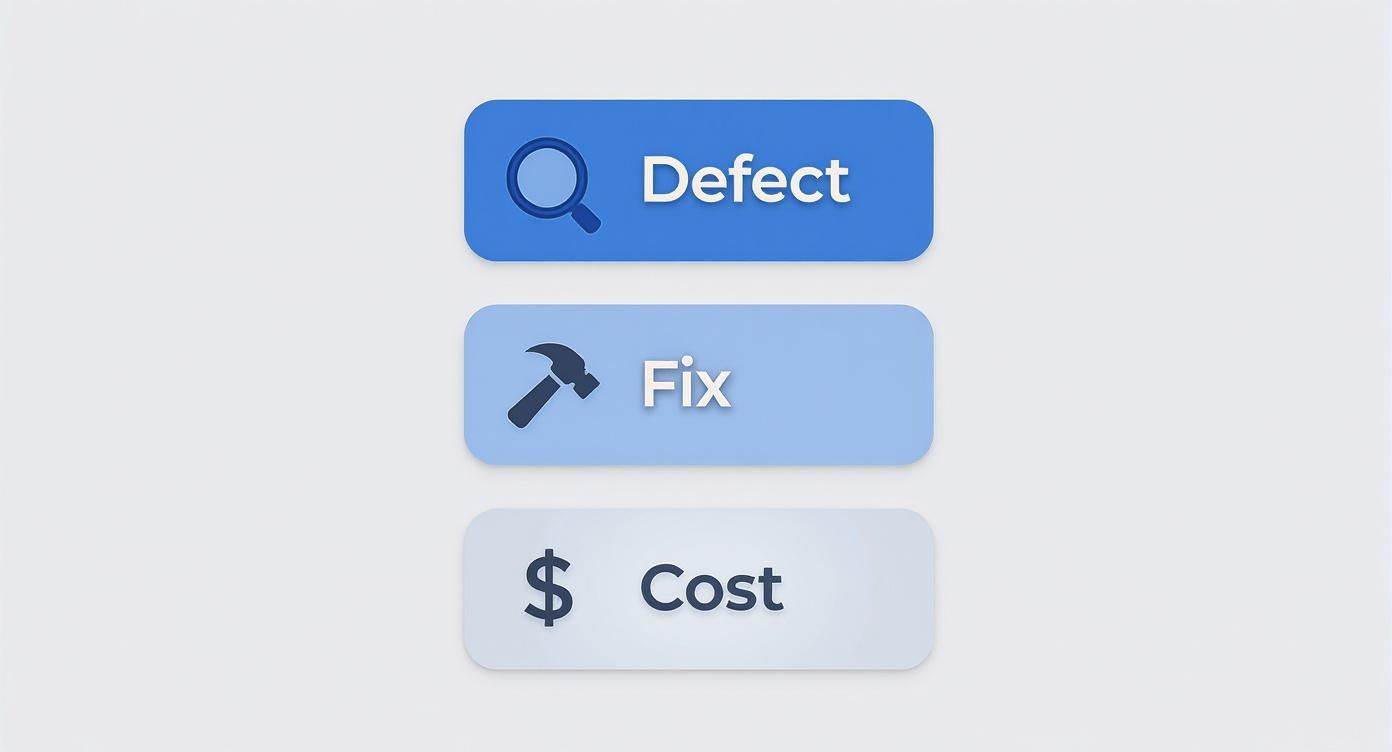 Defect

Fix

$ Cost