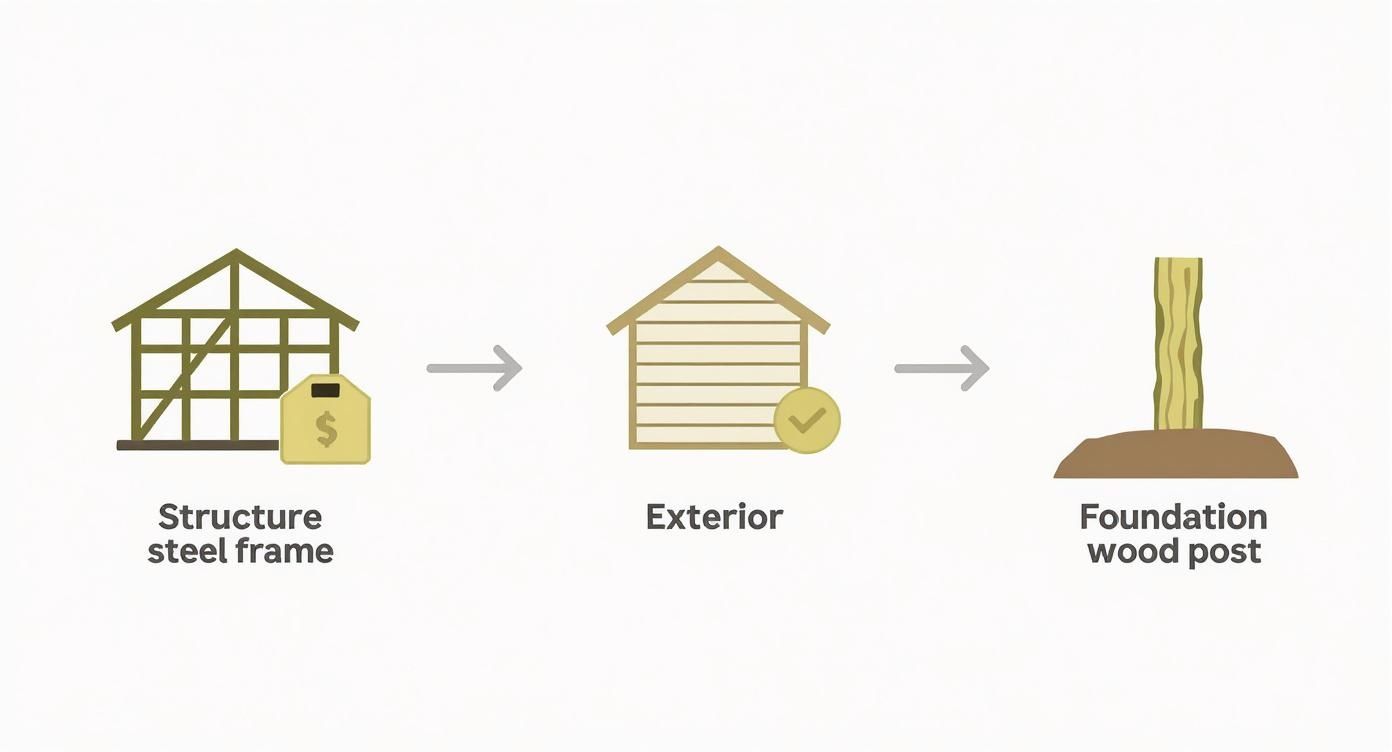 $

Structure
steel frame

Exterior

Foundation
wood post