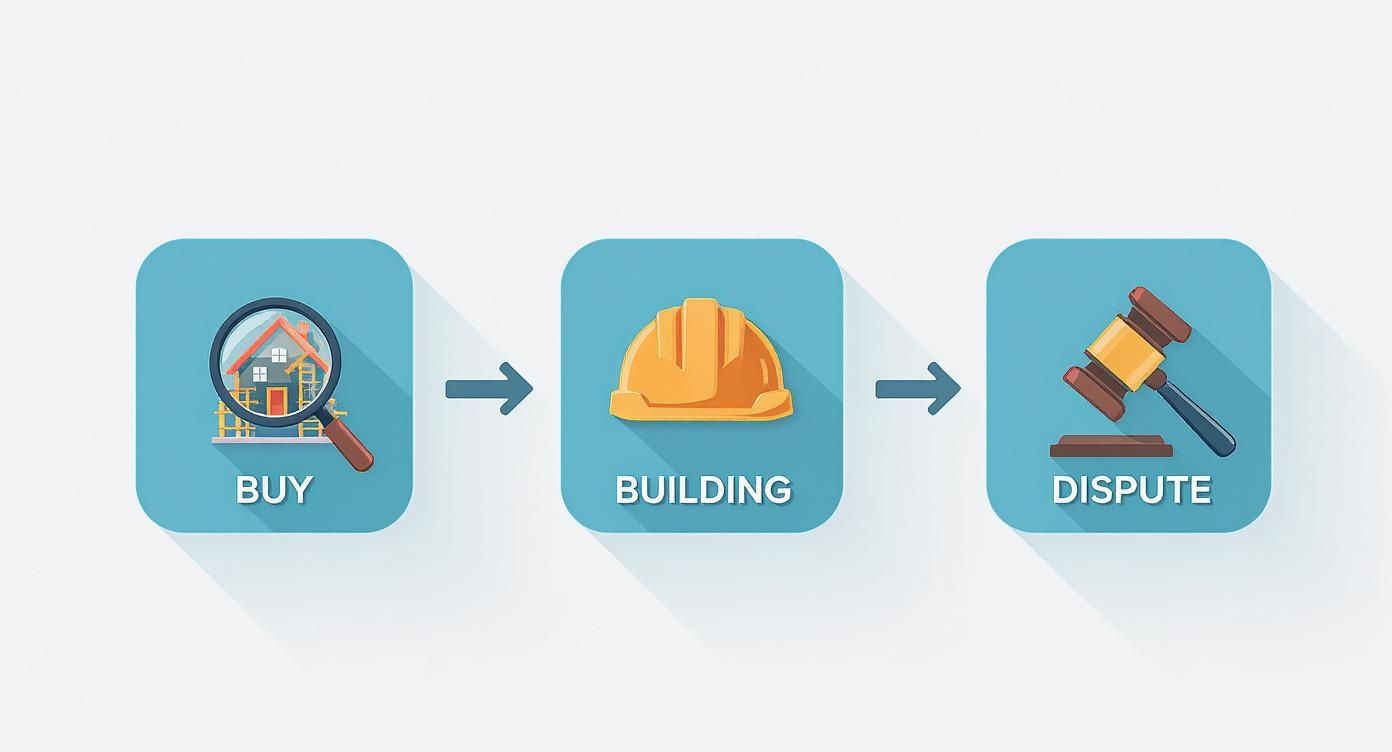 BUY

BUILDING

DISPUTE