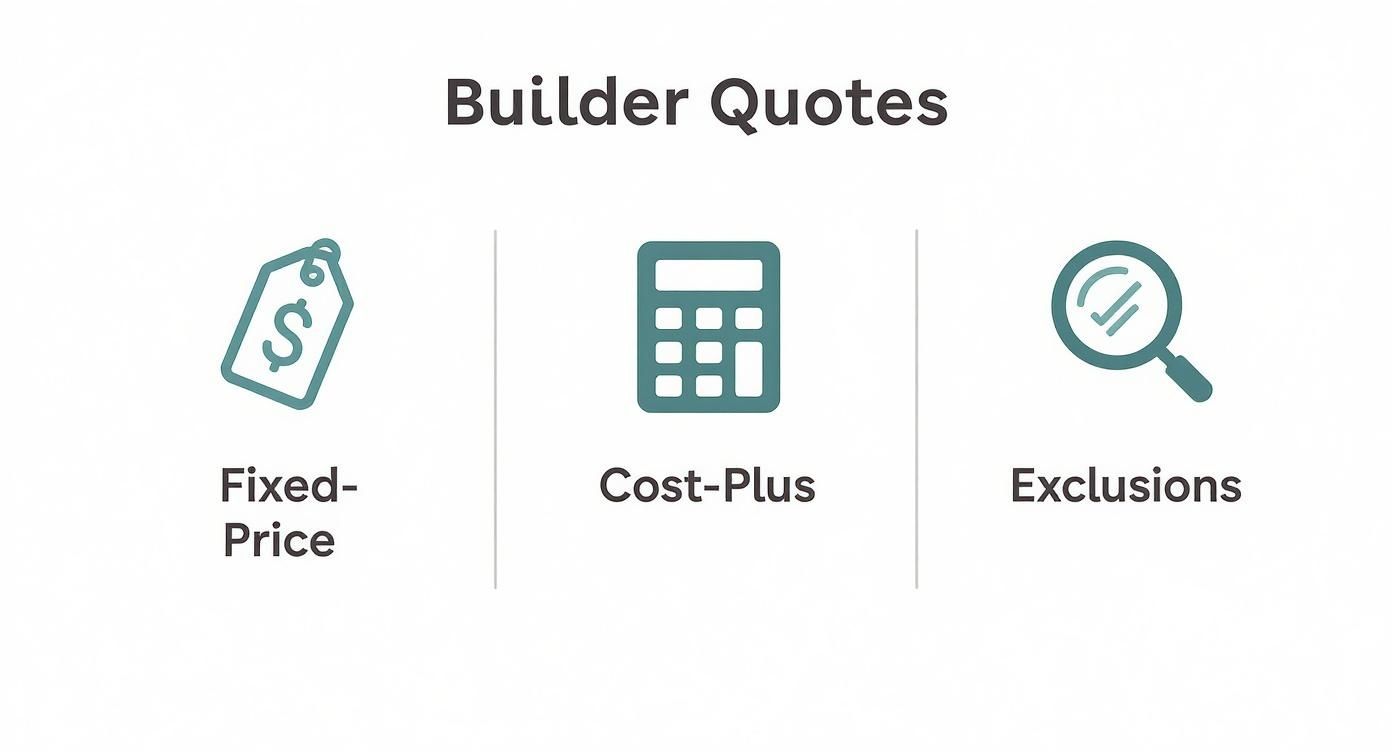 Builder Quotes

$

Fixed-Price

Cost-Plus

Exclusions