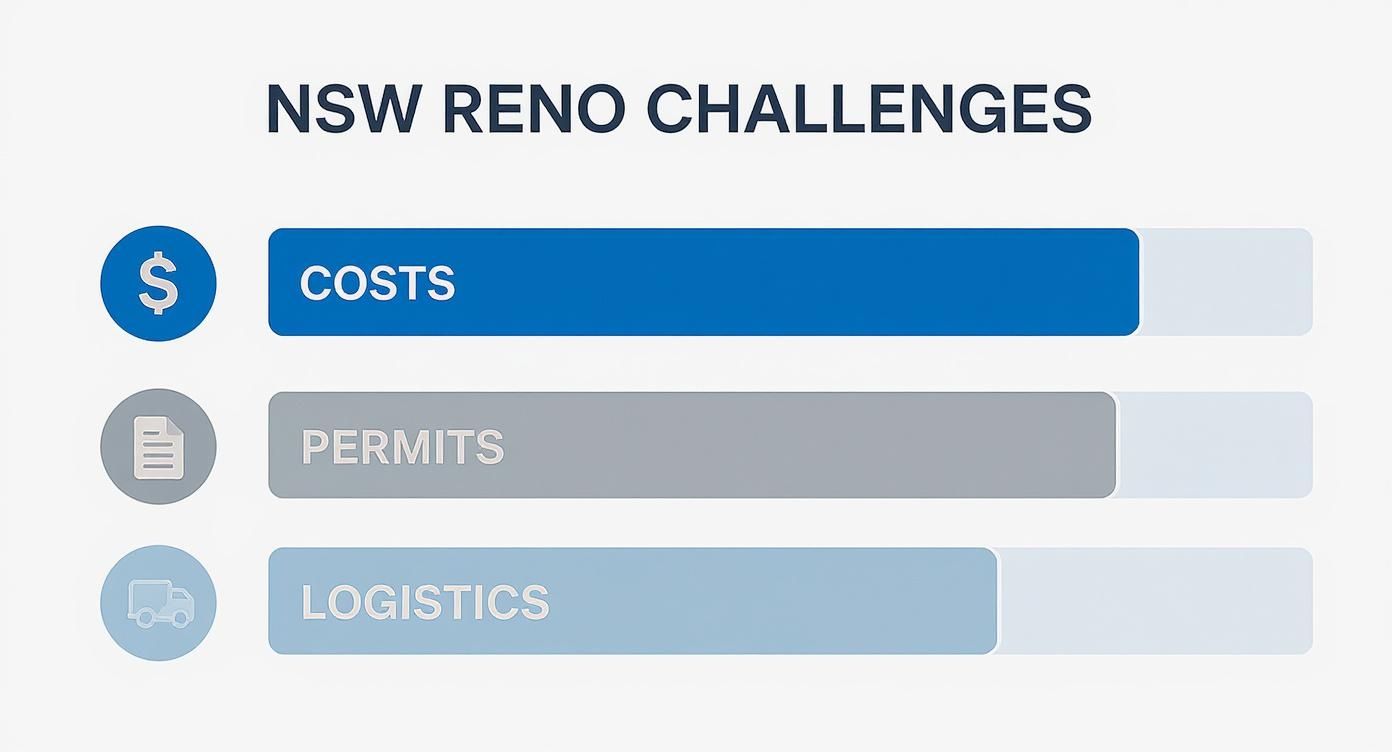 NSW RENO CHALLENGES

$

COSTS

PERMITS

LOGISTICS