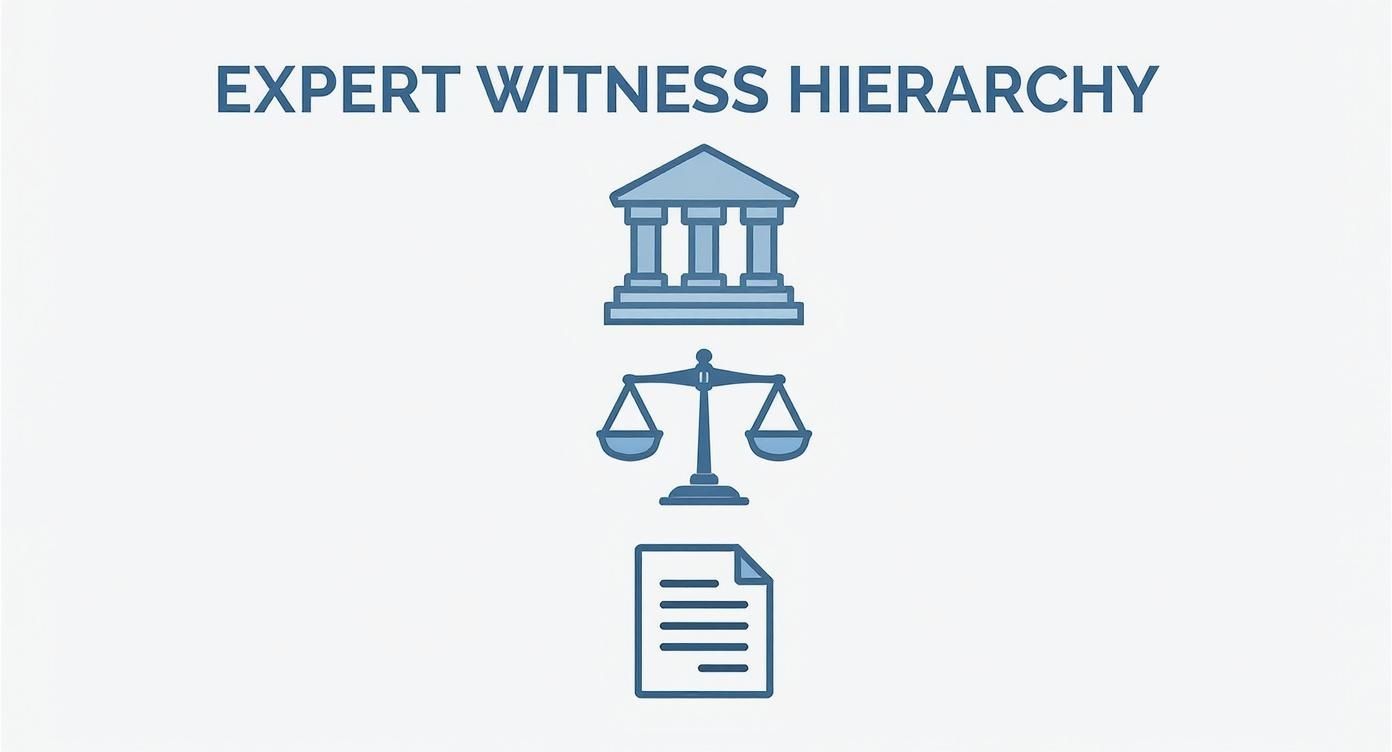 EXPERT WITNESS HIERARCHY