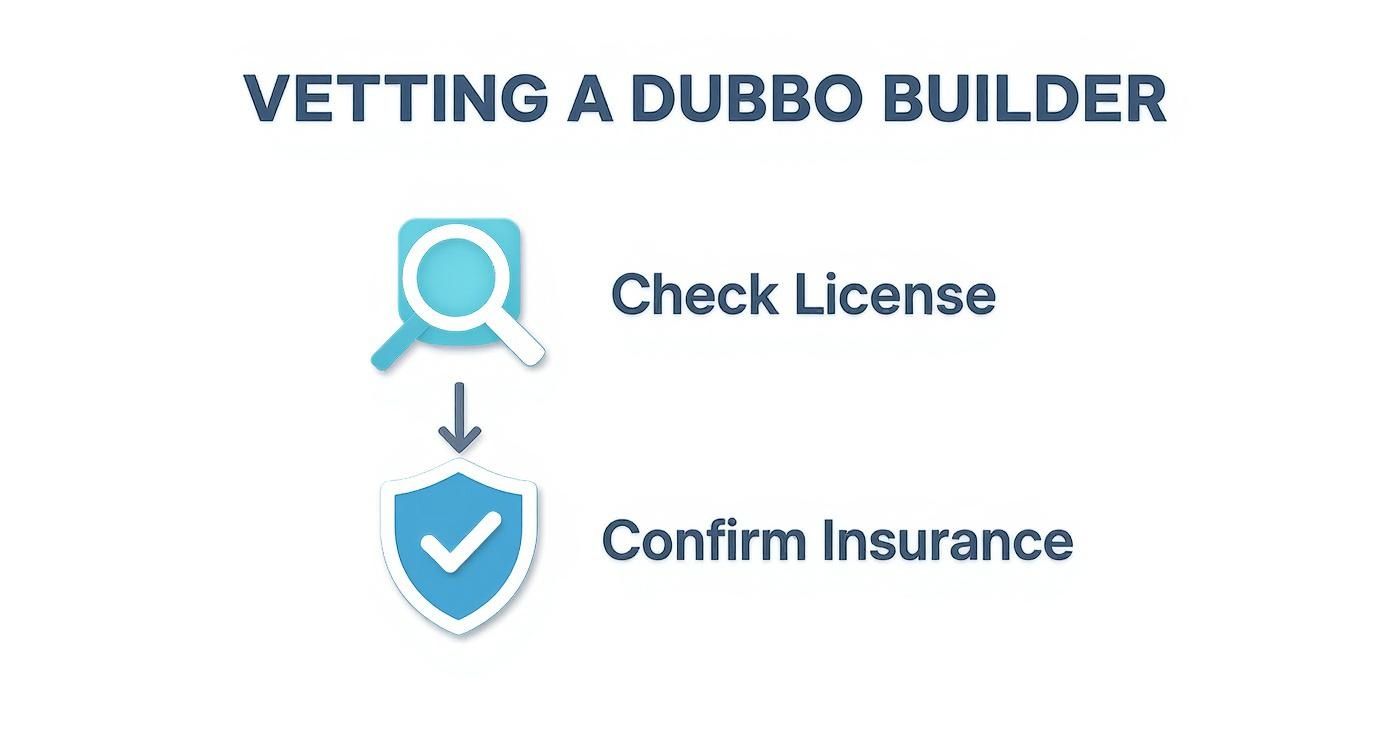 VETTING A DUBBO BUILDER

Check License

Confirm Insurance