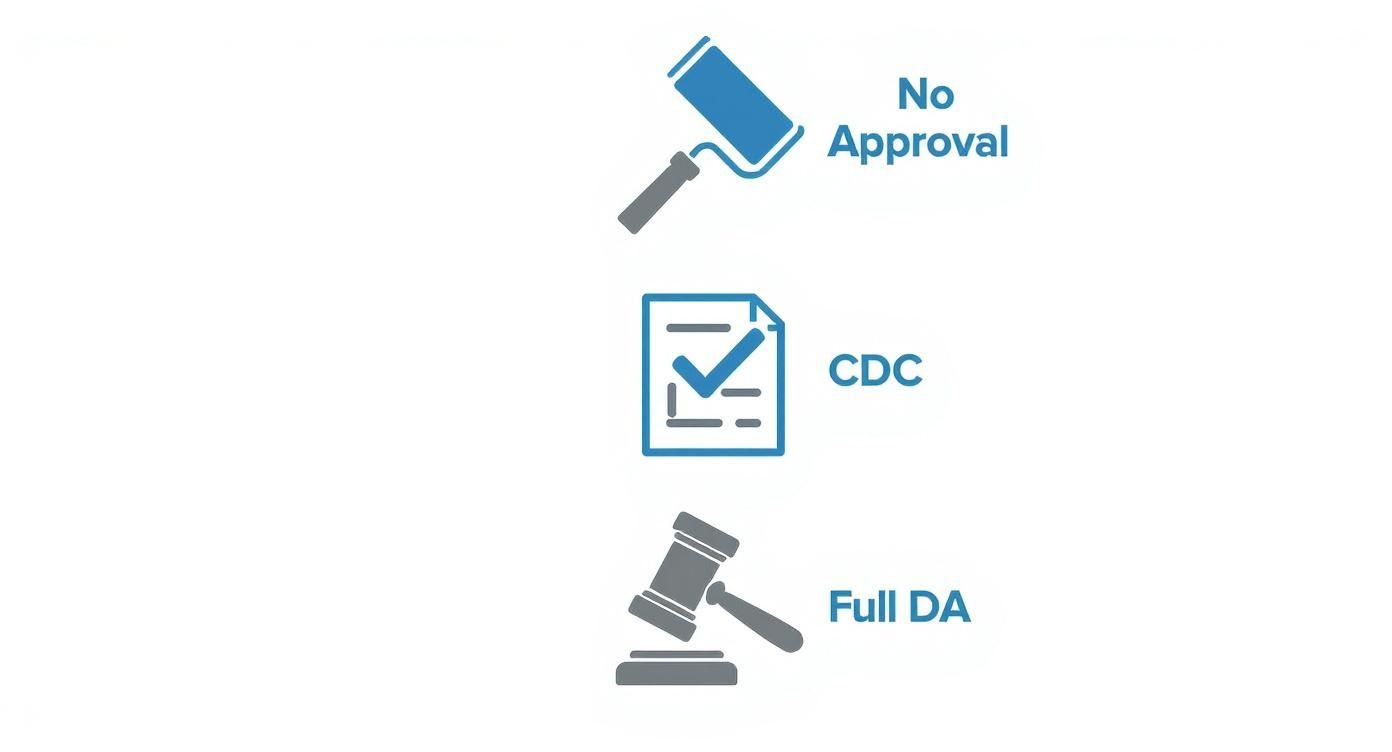 No
Approval

CDC

Full DA