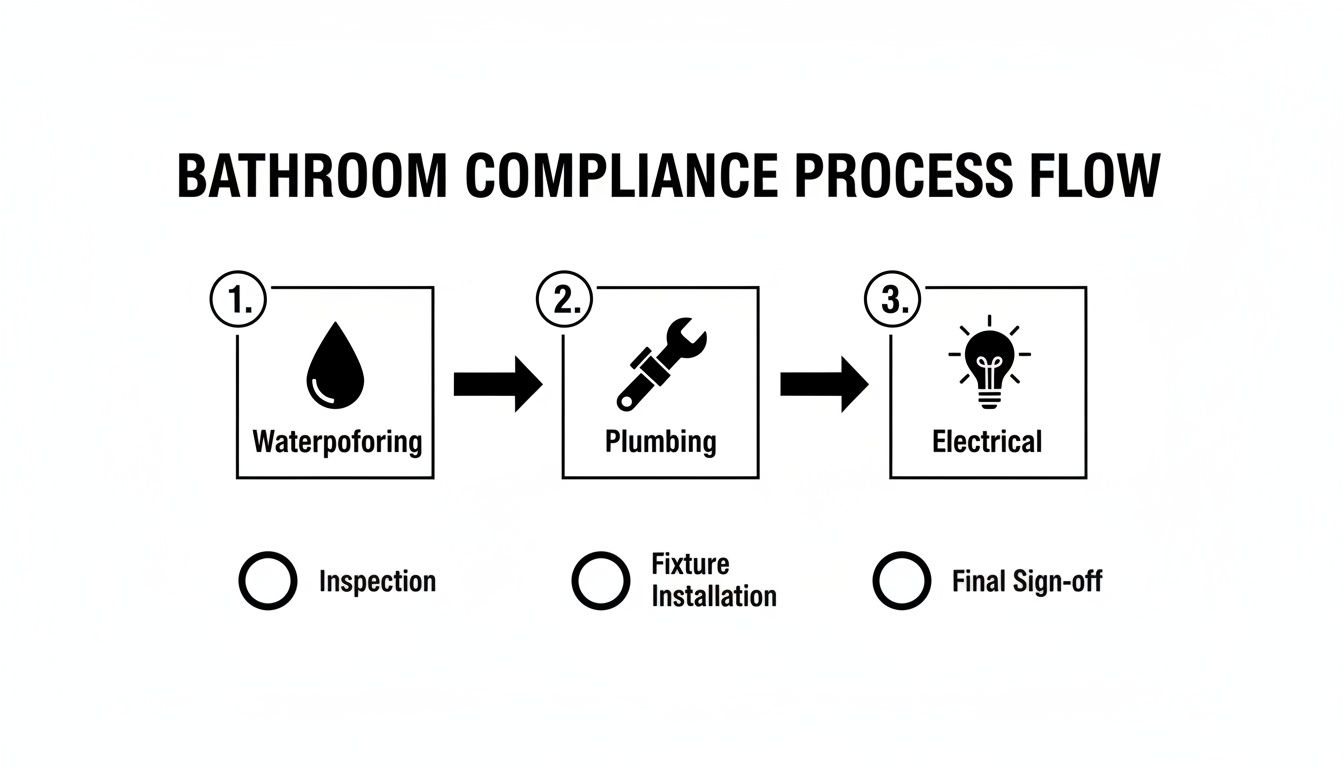 BATHROOM COMPLIANCE PROCESS FLOW

1.
Waterpoforing

2.
Plumbing

3.
Electrical

Inspection

Fixture Installation

Final Sign-off