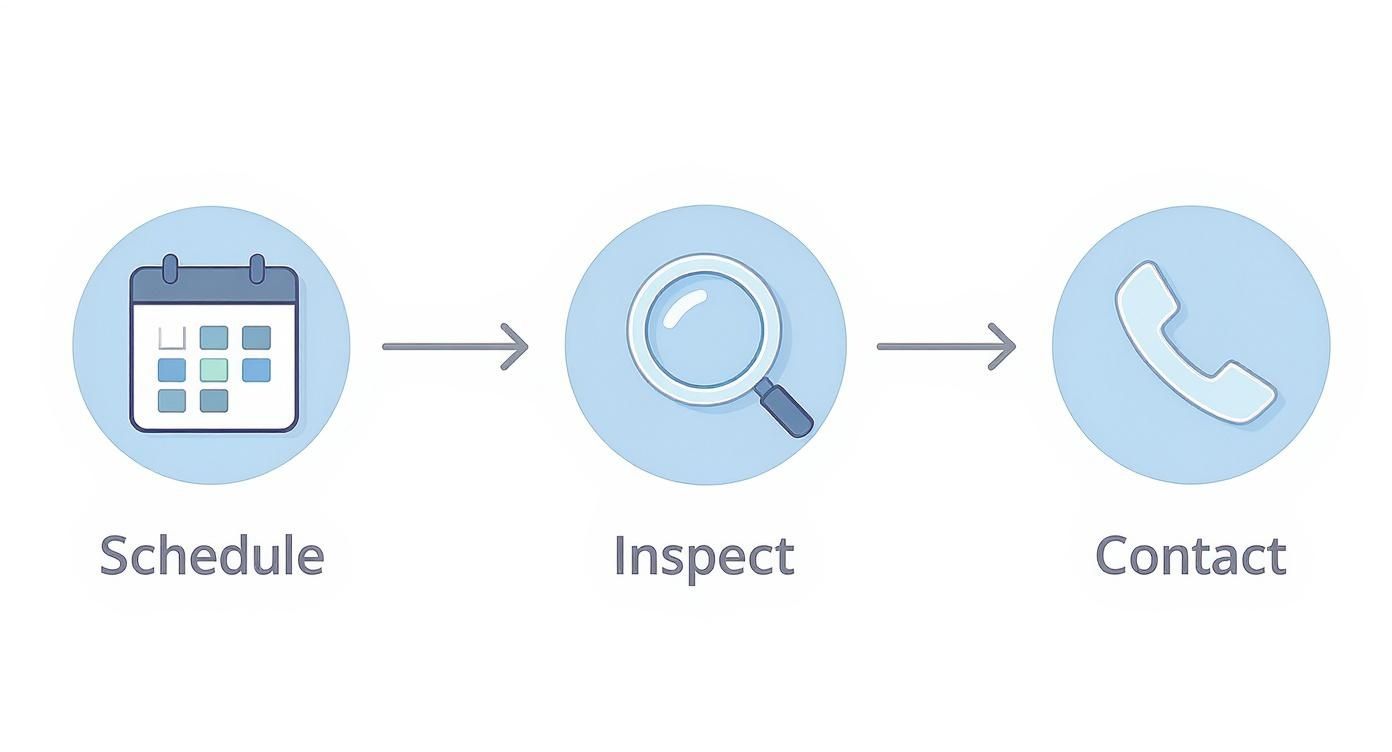 Schedule

Inspect

Contact