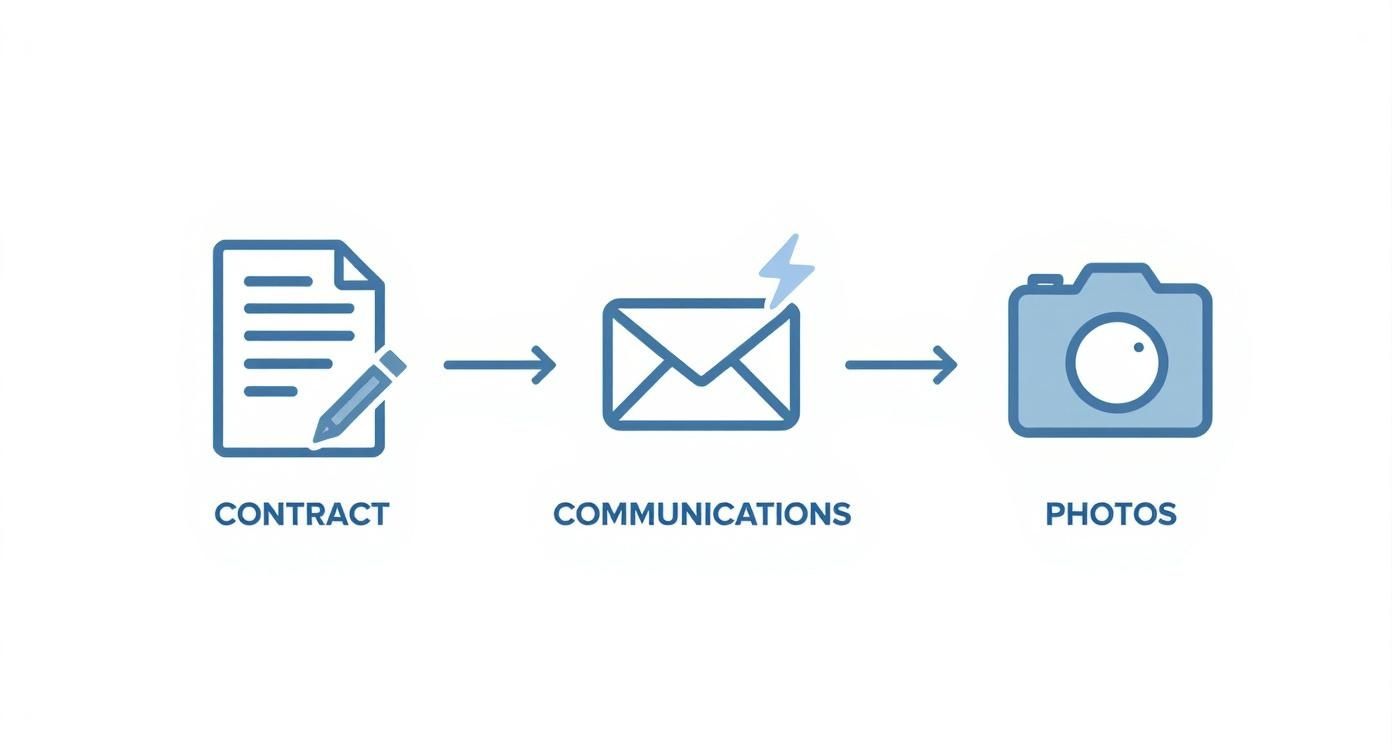 CONTRACT

COMMUNICATIONS

PHOTOS