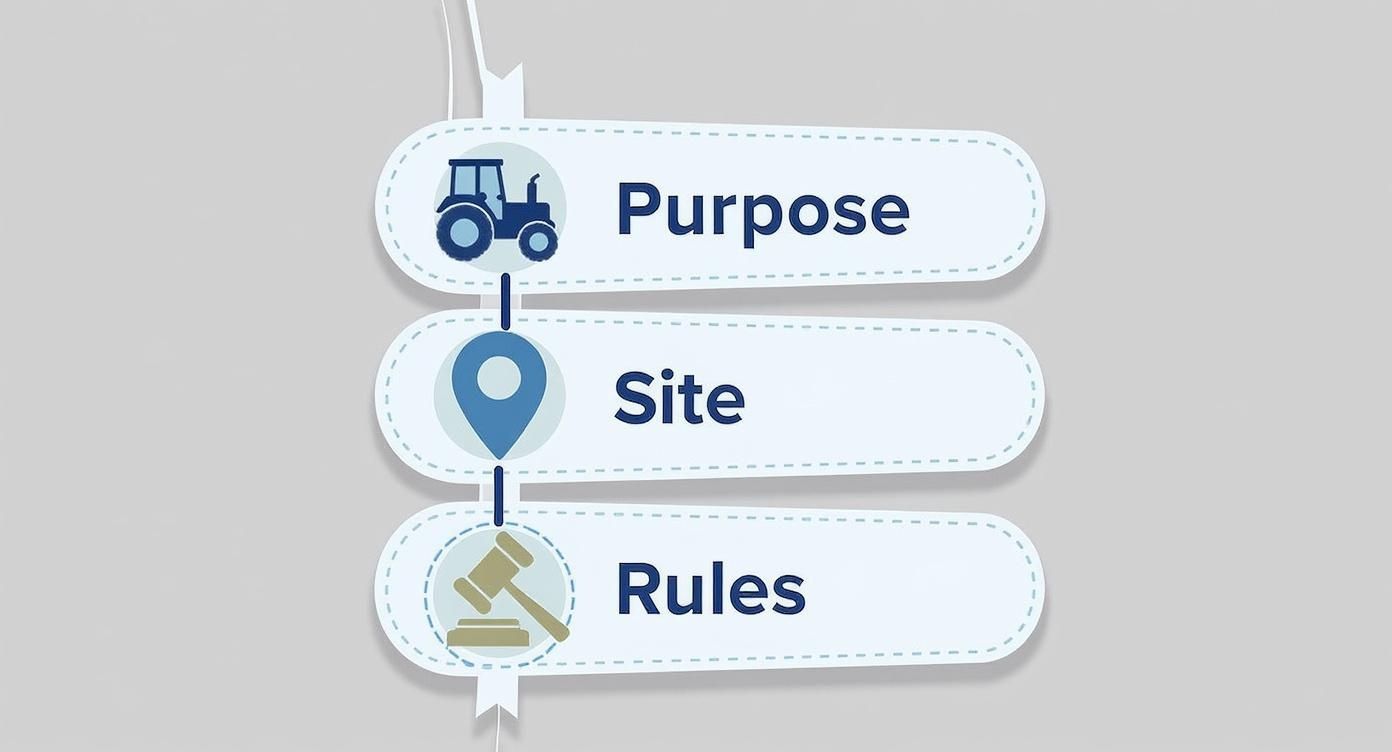 Purpose

Site

Rules