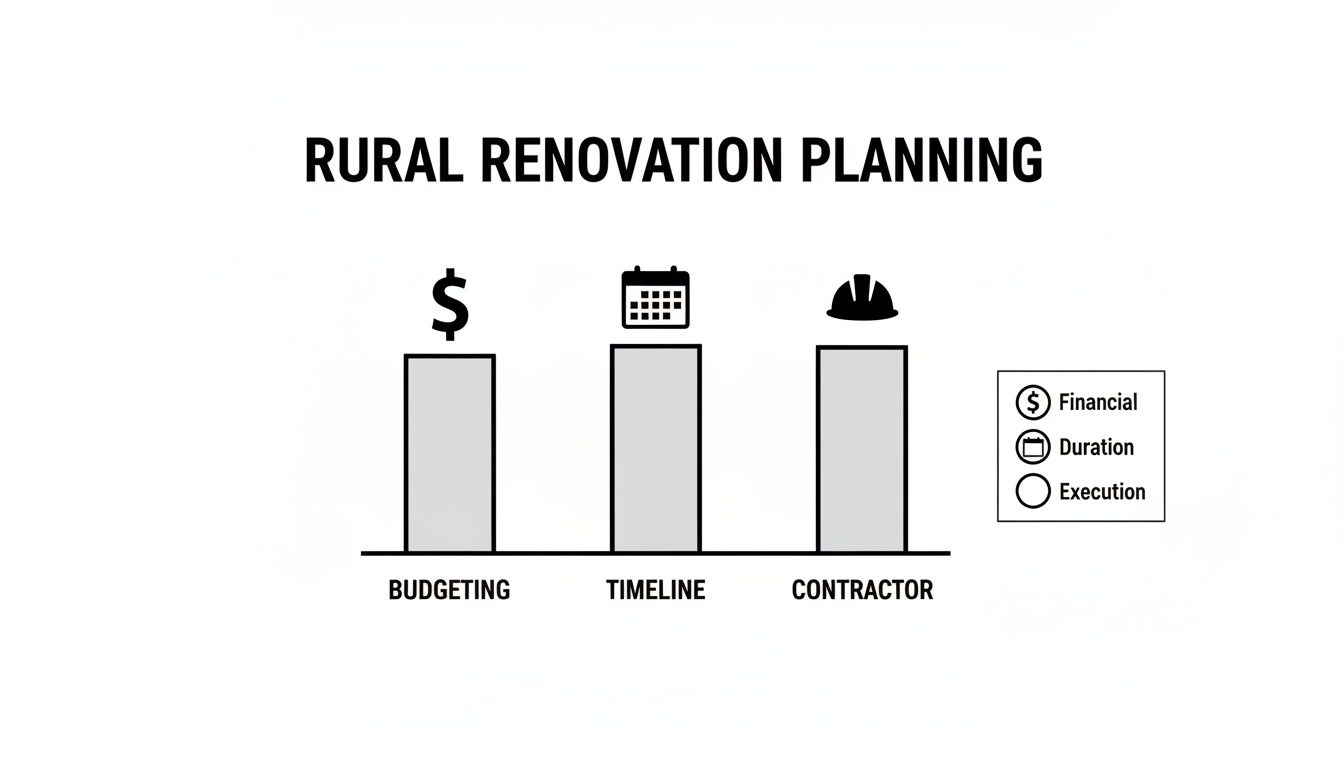 RURAL RENOVATION PLANNING

$

BUDGETING

TIMELINE

CONTRACTOR

$ Financial
Duration
Execution