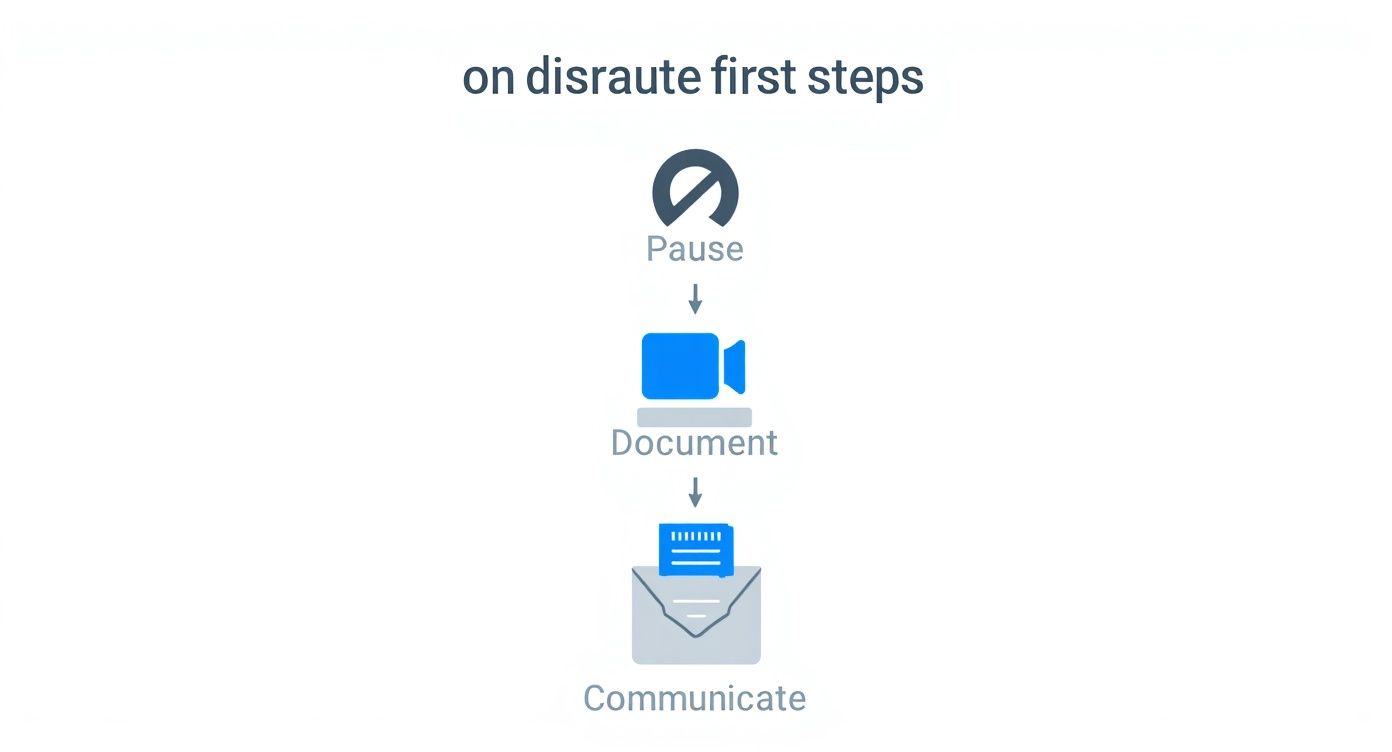 on disraute first steps

Pause

Document

Communicate