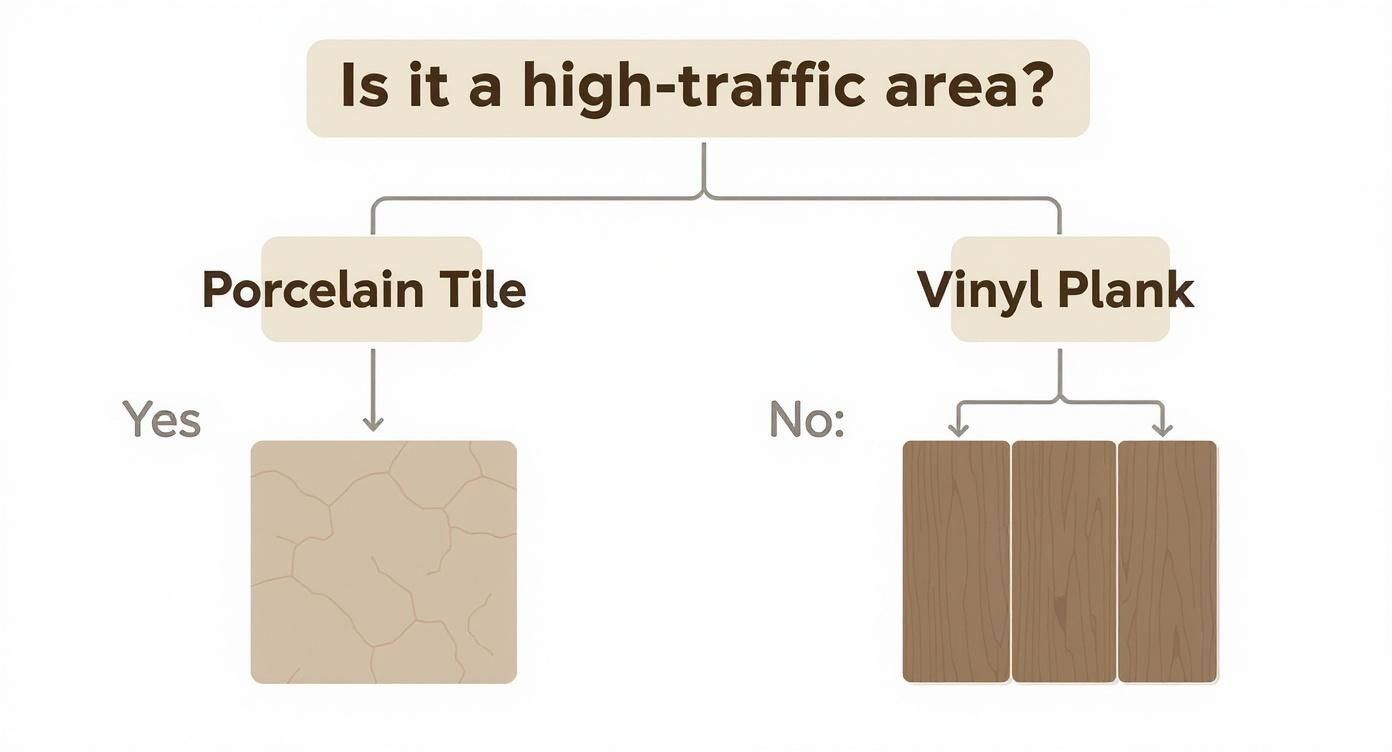 Is it a high-traffic area?

Porcelain Tile

Vinyl Plank

Yes

No: