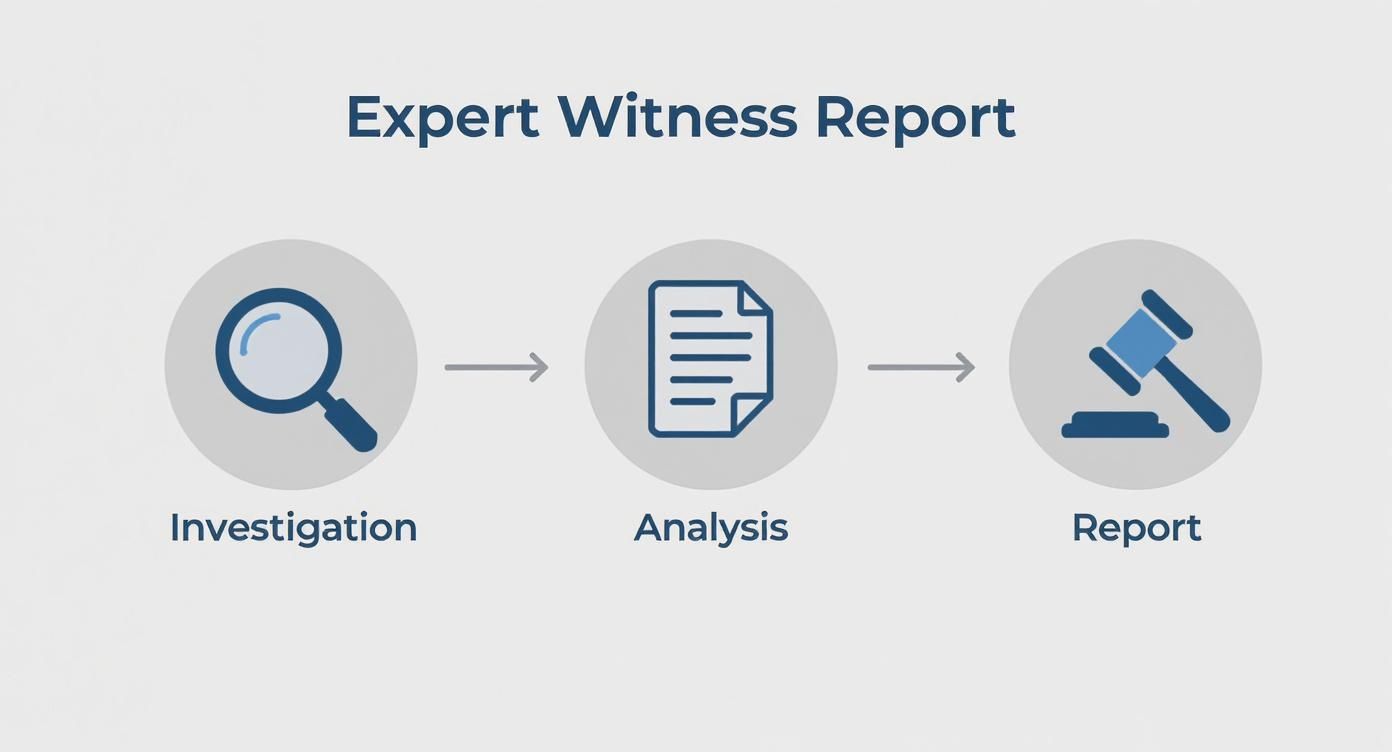 Expert Witness Report

Investigation

Analysis

Report